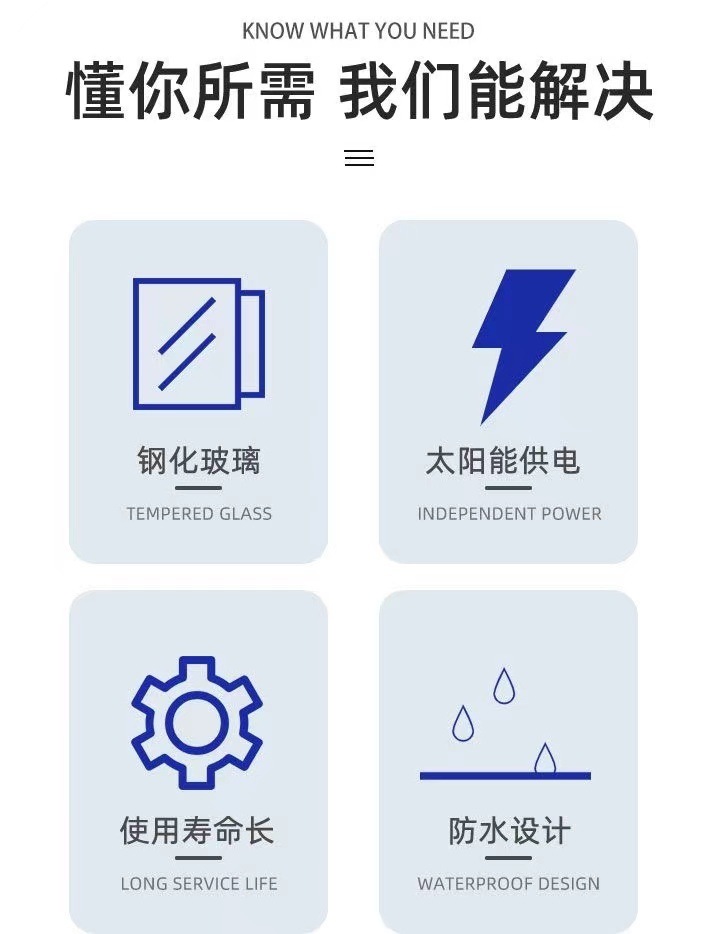 KNOW WHAT YOU NEED

懂你所需 我们能解决

钢化玻璃

TEMPERED GLASS

太阳能供电

INDEPENDENT POWER

使用寿命长

LONG SERVICE LIFE

防水设计

WATERPROOF DESIGN