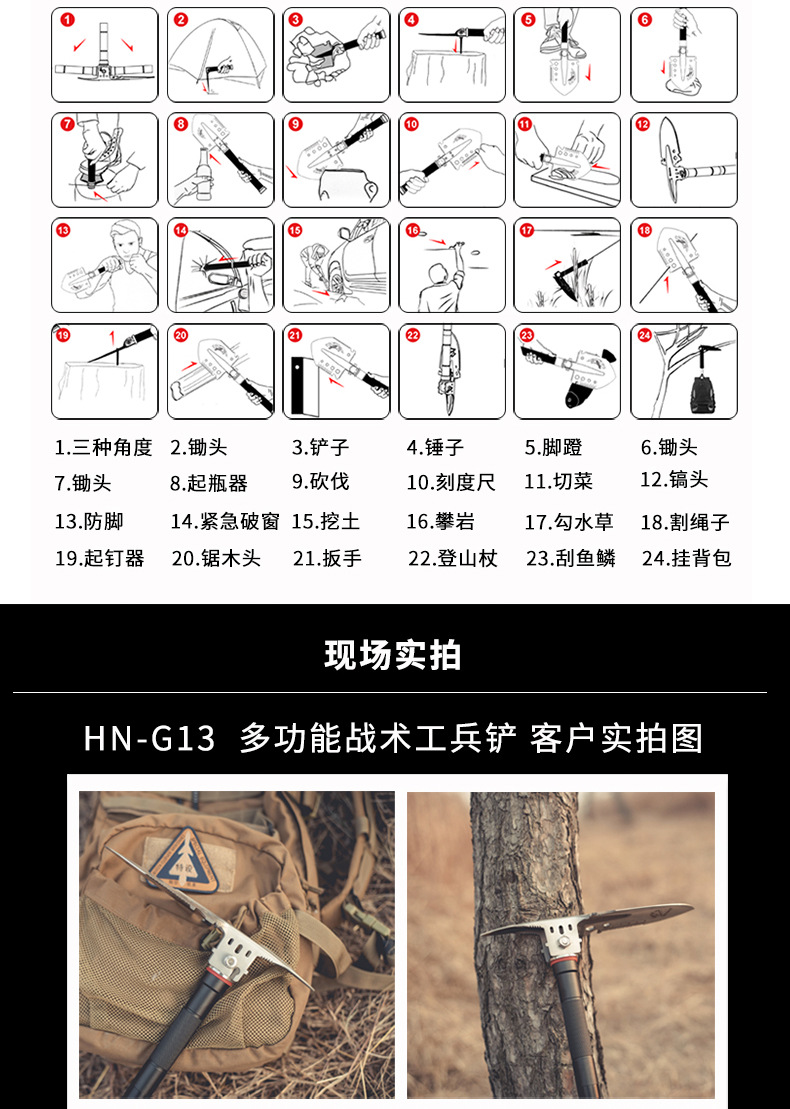 1 2 3 4 5 6
7 8 9 10 11 12
13 14 15 16 17 18
19 20 21 22 23 24

1.三种角度 2.锄头 3.铲子 4.锤子 5.脚蹬 6.锄头
7.锄头 8.起瓶器 9.砍伐 10.刻度尺 11.切菜 12.镐头
13.防脚 14.紧急破窗 15.挖土 16.攀岩 17.勾水草 18.割绳子
19.起钉器 20.锯木头 21.扳手 22.登山杖 23.刮鱼鳞 24.挂背包

现场实拍

HN-G13 多功能战术工兵铲 客户实拍图