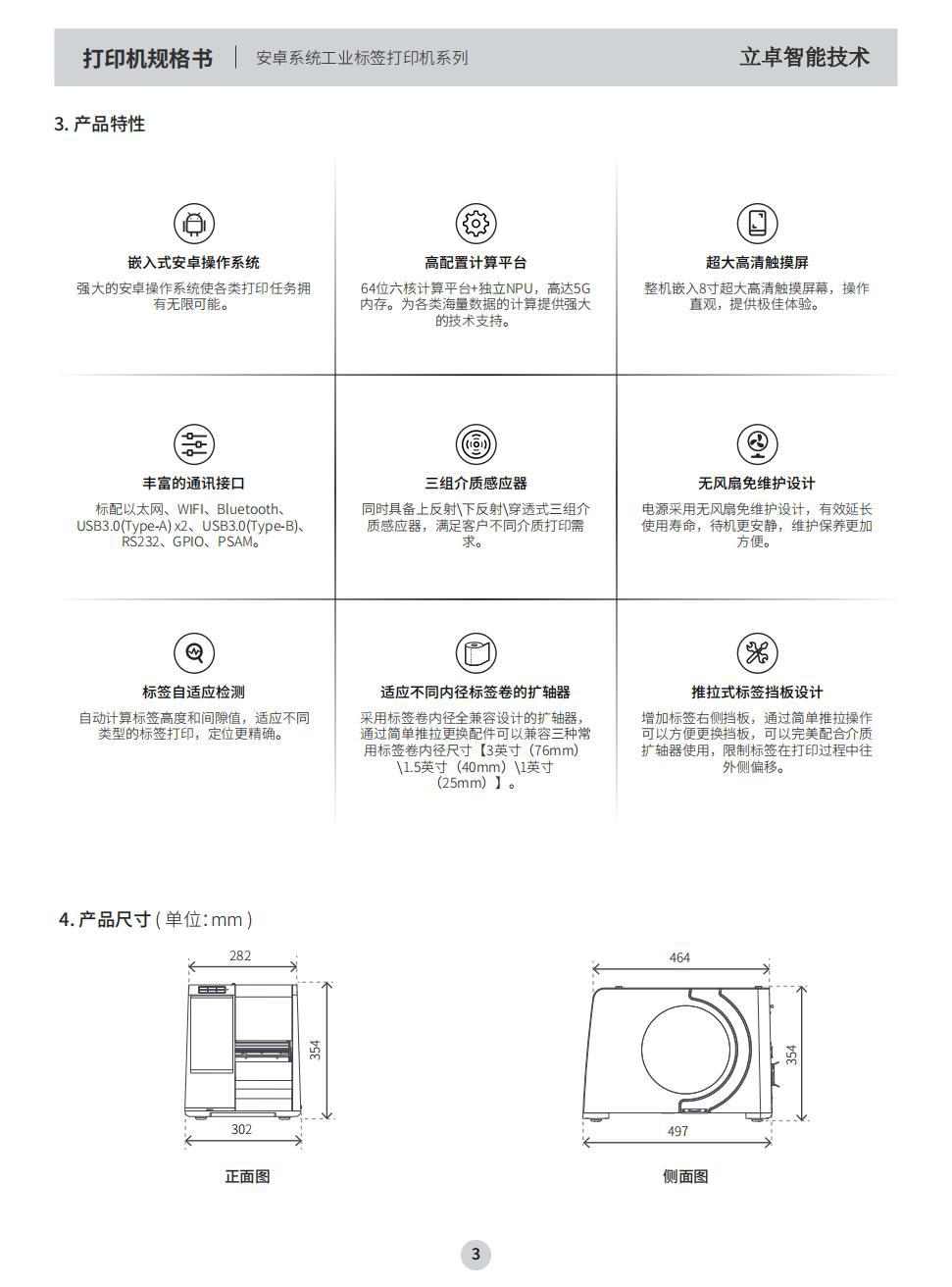 打印机规格书 | 安卓系统工业标签打印机系列 立卓智能技术

3. 产品特性

嵌入式安卓操作系统
强大的安卓操作系统使各类打印任务拥有无限可能。

高配置计算平台
64位六核计算平台+独立NPU，高达5G内存。为各类海量数据的计算提供强大的技术支持。

超大高清触摸屏
整机嵌入8寸超大高清触摸屏幕，操作直观，提供极佳体验。

丰富的通讯接口
标配以太网、WIFI、Bluetooth、USB3.0(Type-A) x2、USB3.0(Type-B)、RS232、GPIO、PSAM。

三组介质感应器
同时具备上反射\下反射\穿透式三组介质感应器，满足客户不同介质打印需求。

无风扇免维护设计
电源采用无风扇免维护设计，有效延长使用寿命，待机更安静，维护保养更加方便。

标签自适应检测
自动计算标签高度和间隙值，适应不同类型的标签打印，定位更精确。

适应不同内径标签卷的扩轴器
采用标签卷内径全兼容设计的扩轴器，通过简单推拉更换配件可以兼容三种常用标签卷内径尺寸【3英寸（76mm）\1.5英寸（40mm）\1英寸（25mm）】。

推拉式标签挡板设计
增加标签右侧挡板，通过简单推拉操作可以方便更换挡板，可以完美配合介质扩轴器使用，限制标签在打印过程中往外侧偏移。

4. 产品尺寸 ( 单位: mm )

282
354
302
正面图

464
354
497
侧面图

3