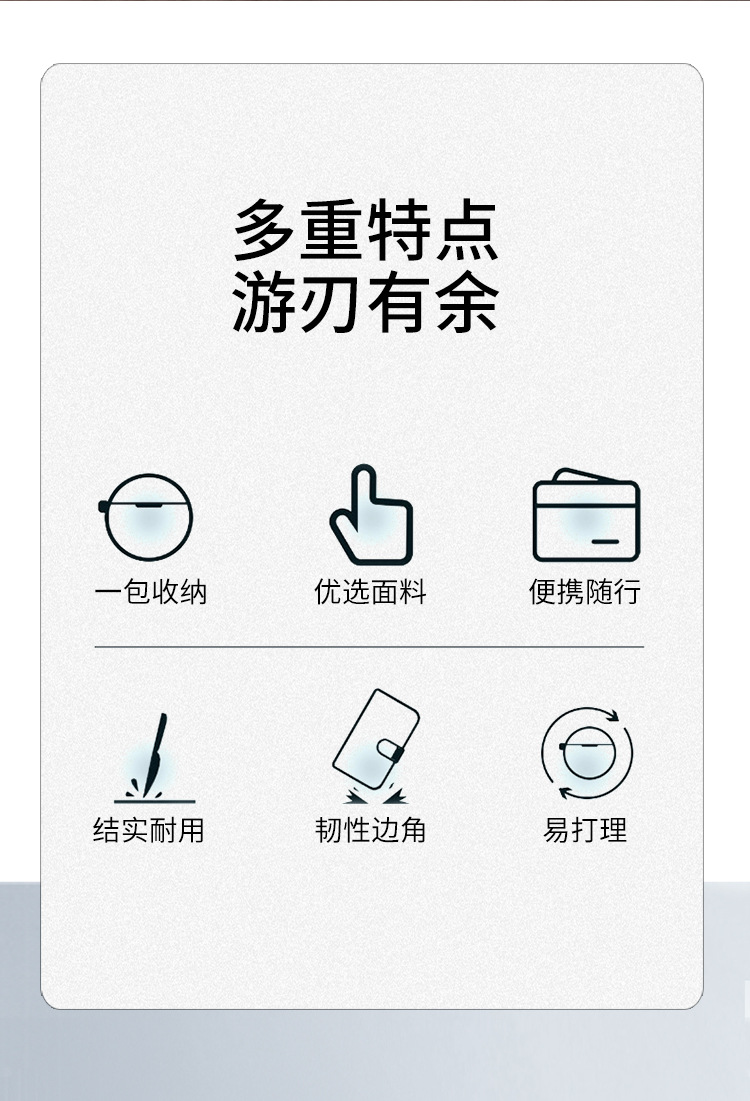 多重特点
游刃有余

一包收纳

优选面料

便携随行

结实耐用

韧性边角

易打理