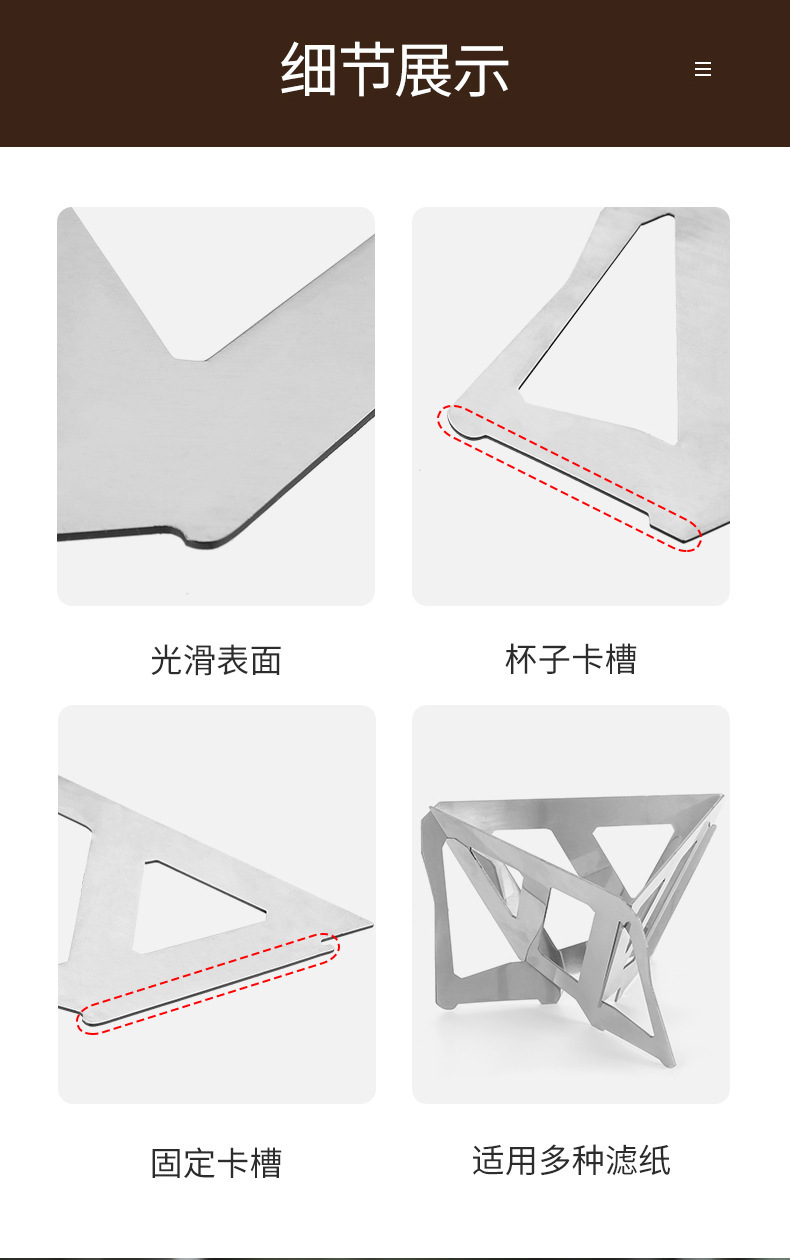 细节展示

光滑表面

杯子卡槽

固定卡槽

适用多种滤纸