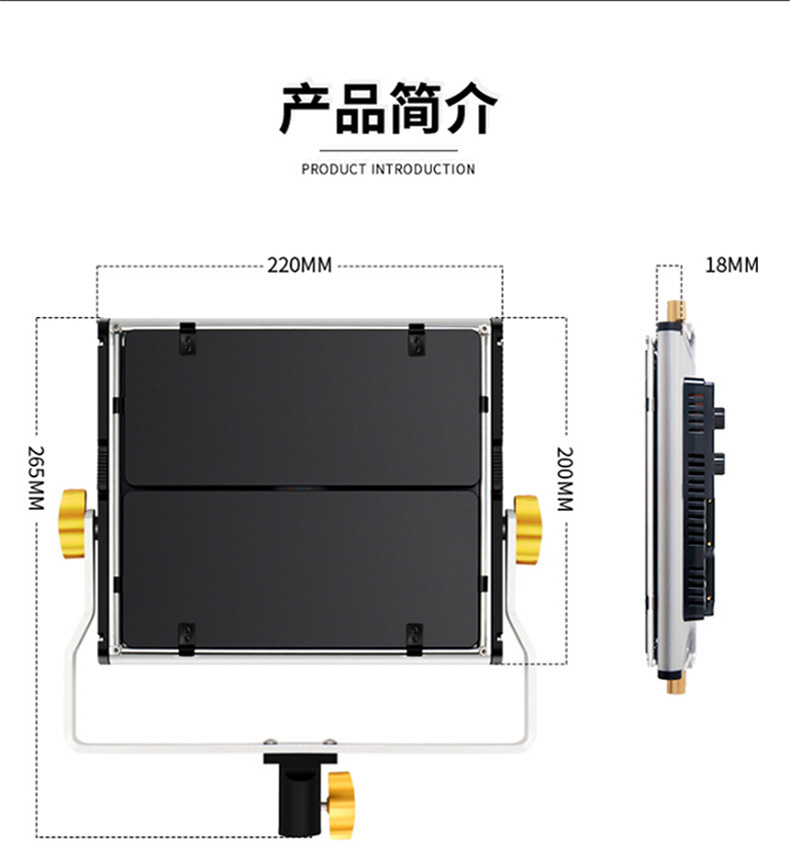 产品简介

PRODUCT INTRODUCTION

220MM

18MM

265MM

200MM