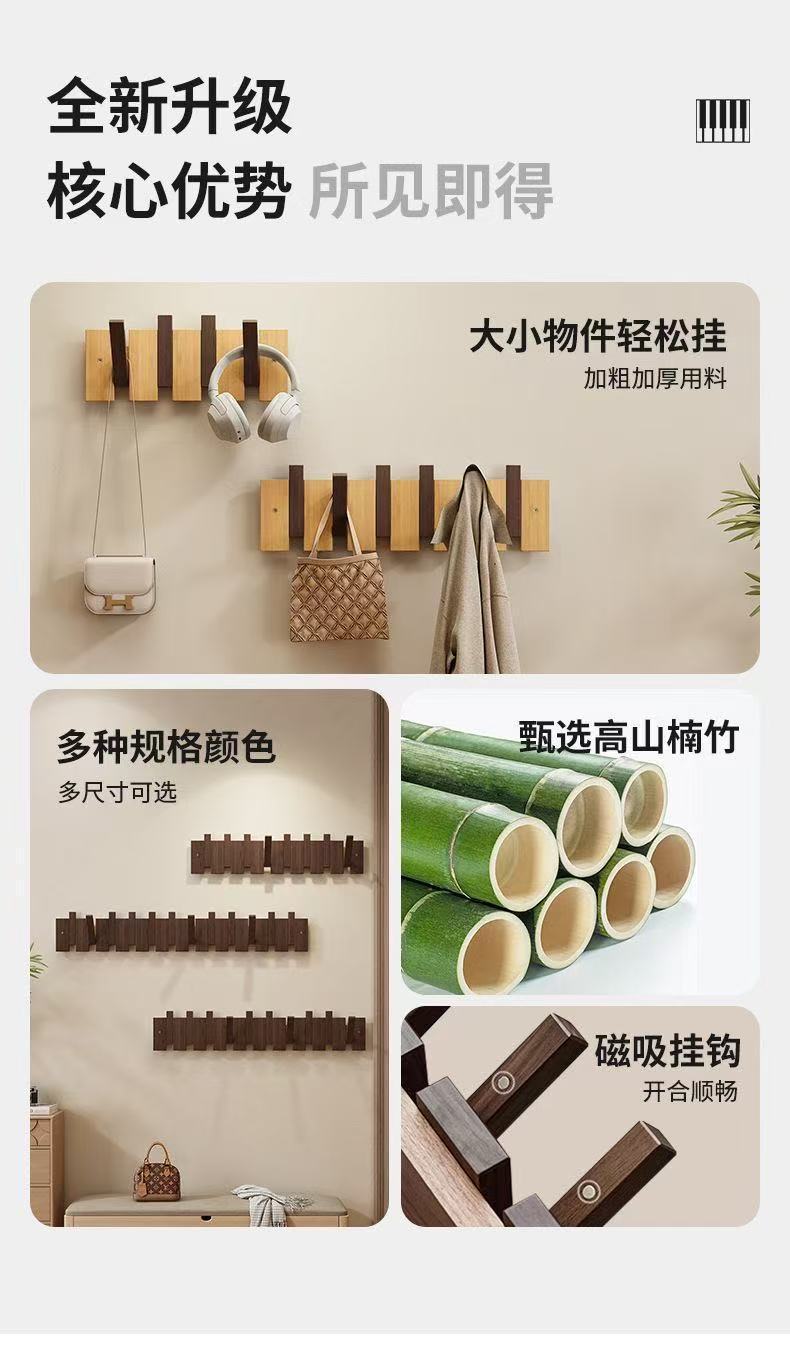 全新升级
核心优势 所见即得

大小物件轻松挂
加粗加厚用料

多种规格颜色
多尺寸可选

甄选高山楠竹

磁吸挂钩
开合顺畅