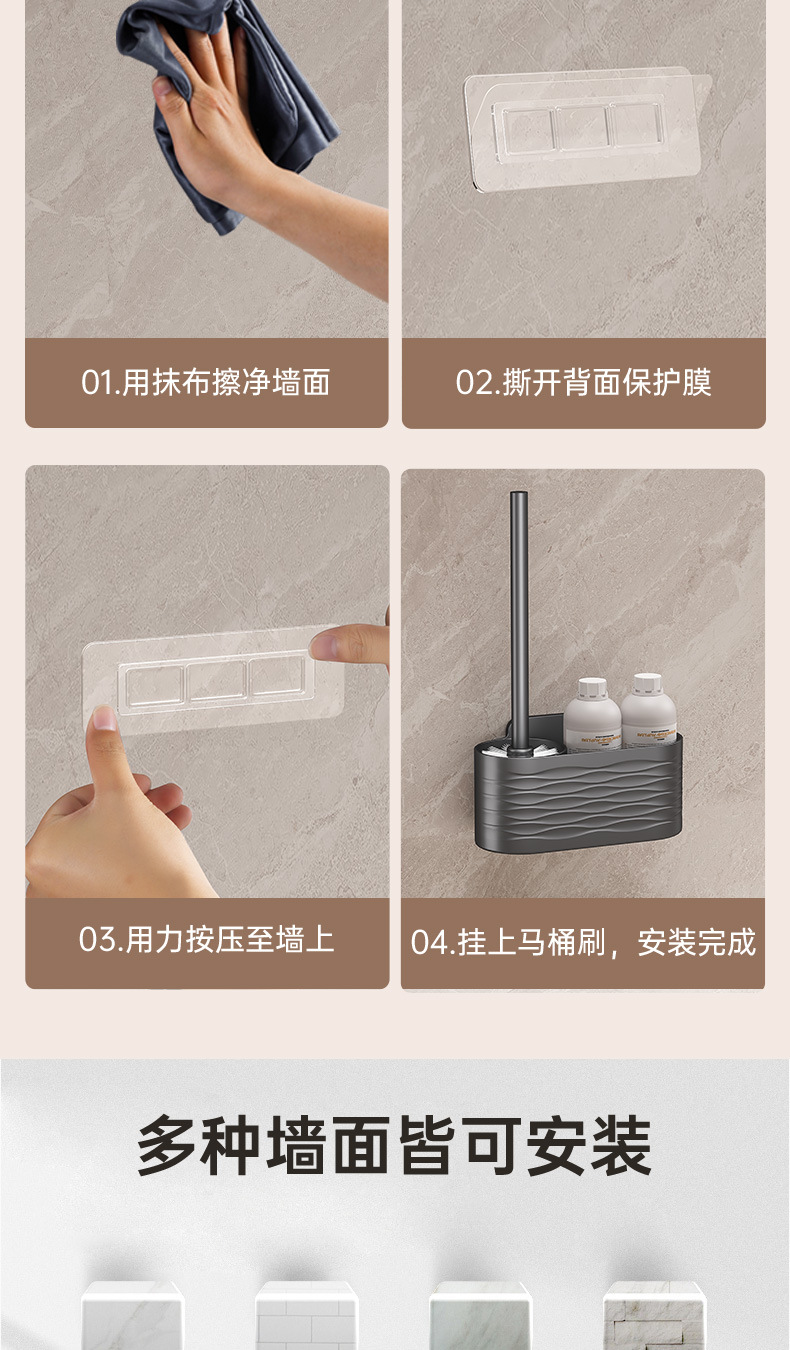 01.用抹布擦净墙面

02.撕开背面保护膜

03.用力按压至墙上

04.挂上马桶刷，安装完成

多种墙面皆可安装