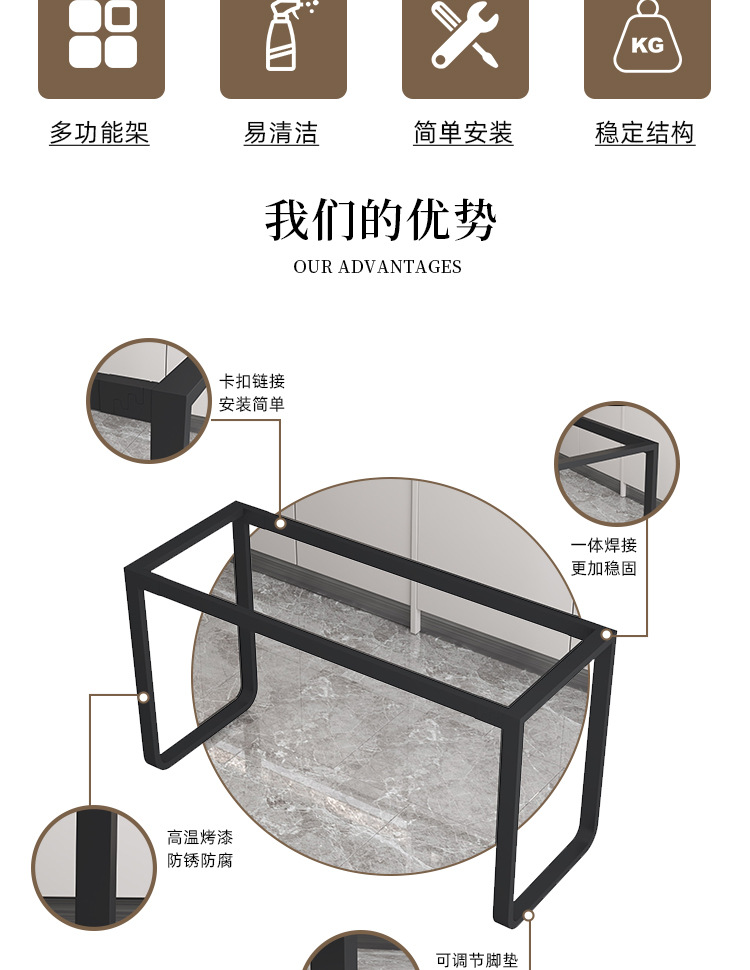 KG

多功能架

易清洁

简单安装

稳定结构

我们的优势

OUR ADVANTAGES

卡扣链接
安装简单

一体焊接
更加稳固

高温烤漆
防锈防腐

可调节脚垫