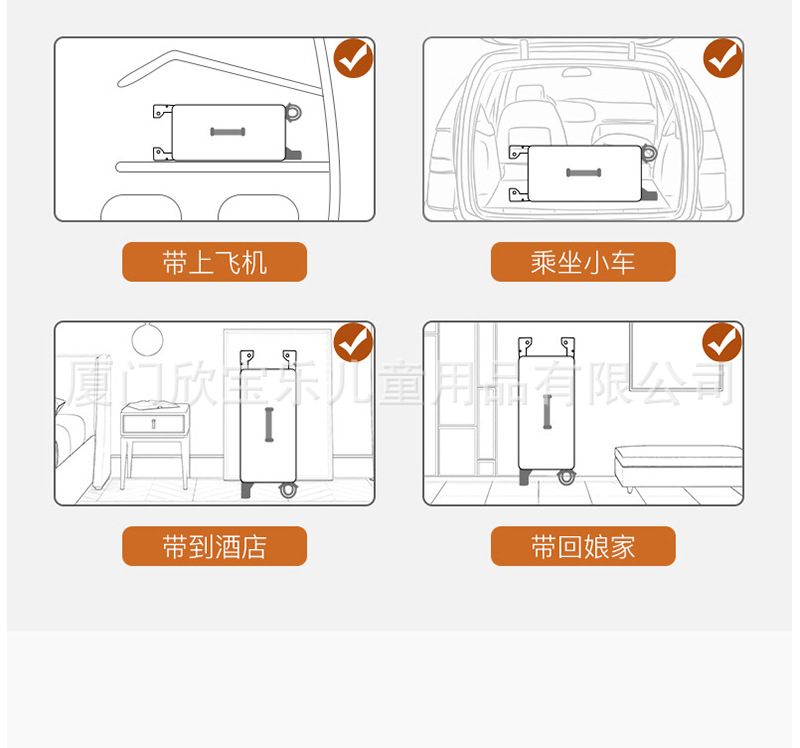 带上飞机

乘坐小车

厦门欣宝乐儿童用品有限公司

带到酒店

带回娘家