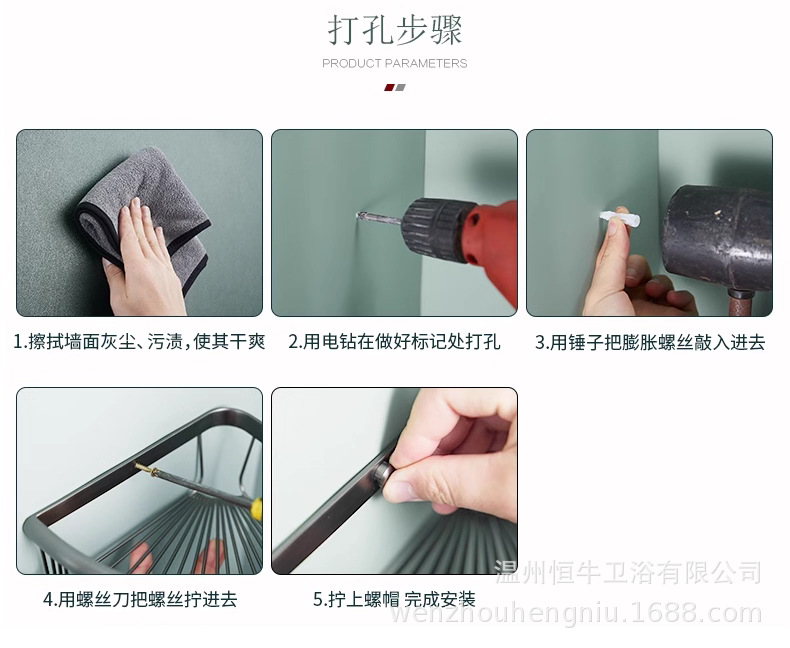 打孔步骤

PRODUCT PARAMETERS

1.擦拭墙面灰尘、污渍，使其干爽

2.用电钻在做好标记处打孔

3.用锤子把膨胀螺丝敲入进去

4.用螺丝刀把螺丝拧进去

5.拧上螺帽 完成安装

温州恒牛卫浴有限公司
wenzhouhengniu.1688.com