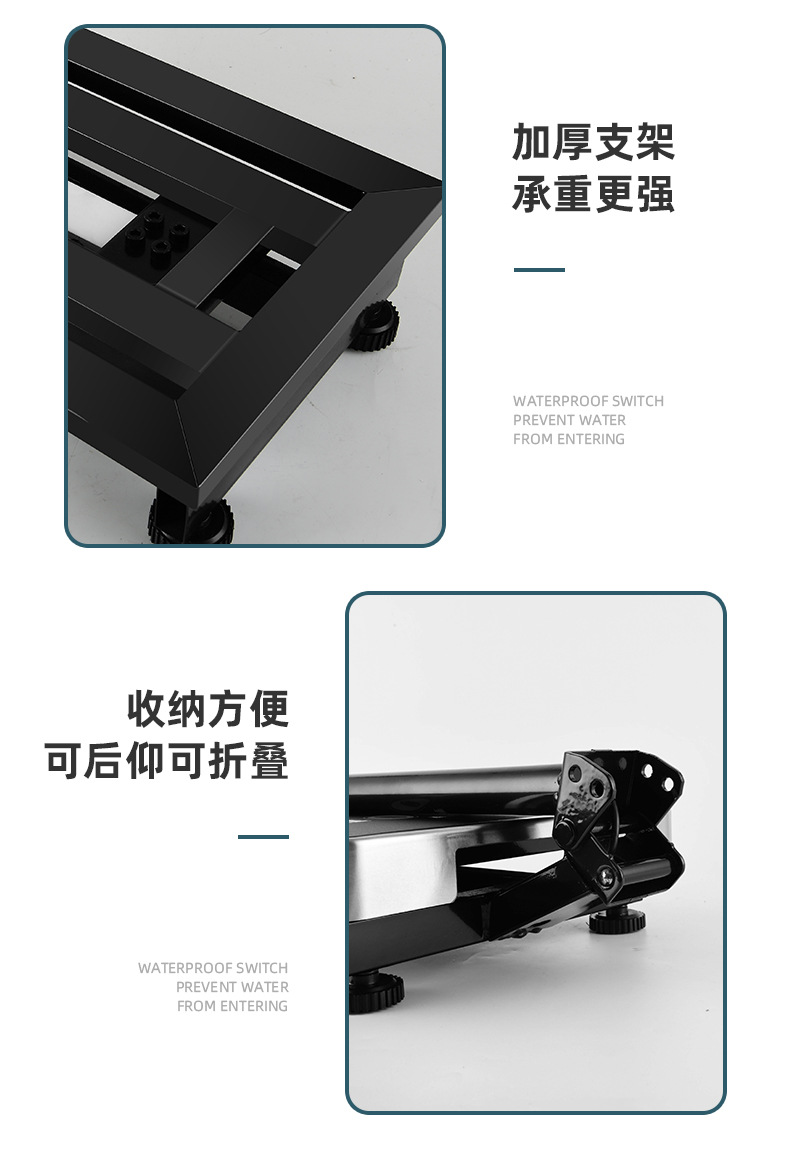 加厚支架
承重更强

WATERPROOF SWITCH
PREVENT WATER
FROM ENTERING

收纳方便
可后仰可折叠

WATERPROOF SWITCH
PREVENT WATER
FROM ENTERING