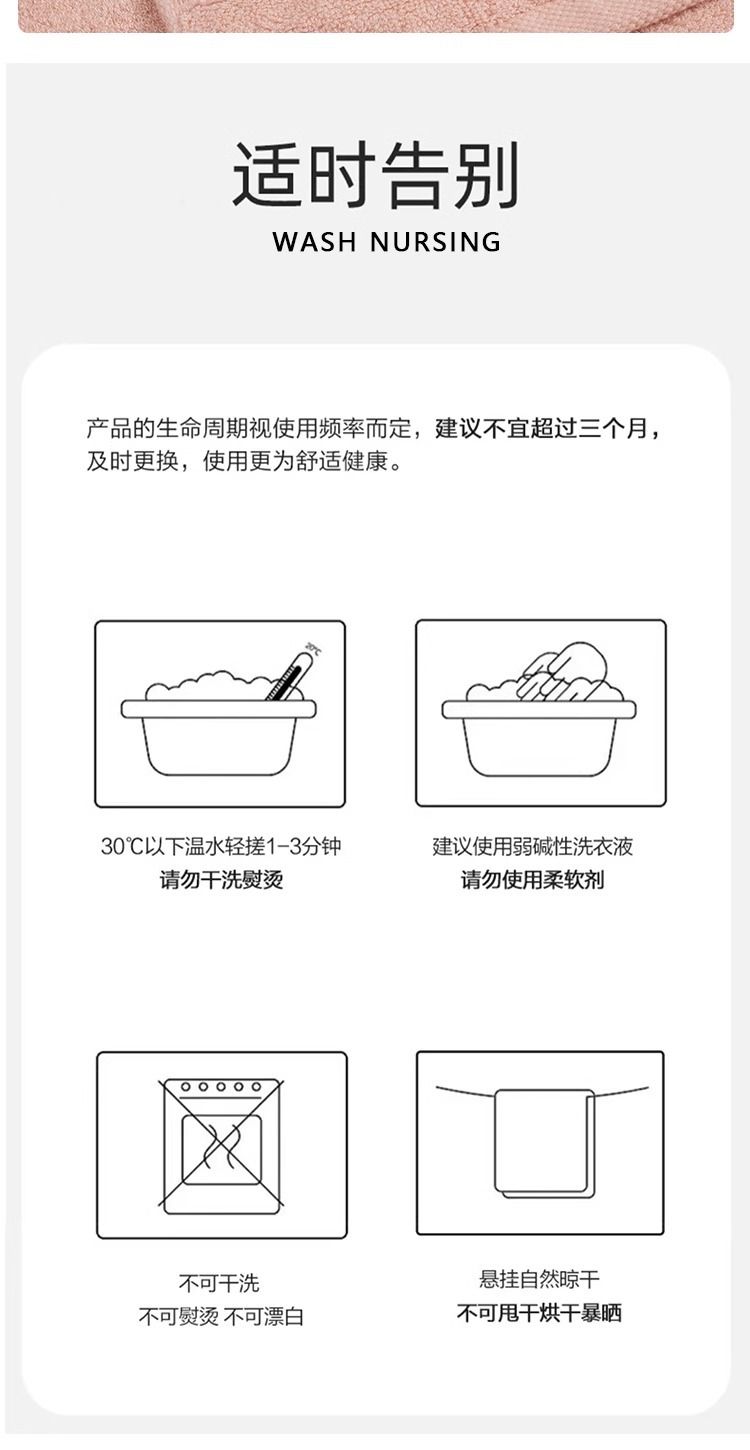 适时告别
WASH NURSING

产品的生命周期视使用频率而定，建议不宜超过三个月，及时更换，使用更为舒适健康。

30℃

30℃以下温水轻搓1-3分钟
请勿干洗熨烫

建议使用弱碱性洗衣液
请勿使用柔软剂

不可干洗
不可熨烫 不可漂白

悬挂自然晾干
不可甩干烘干暴晒