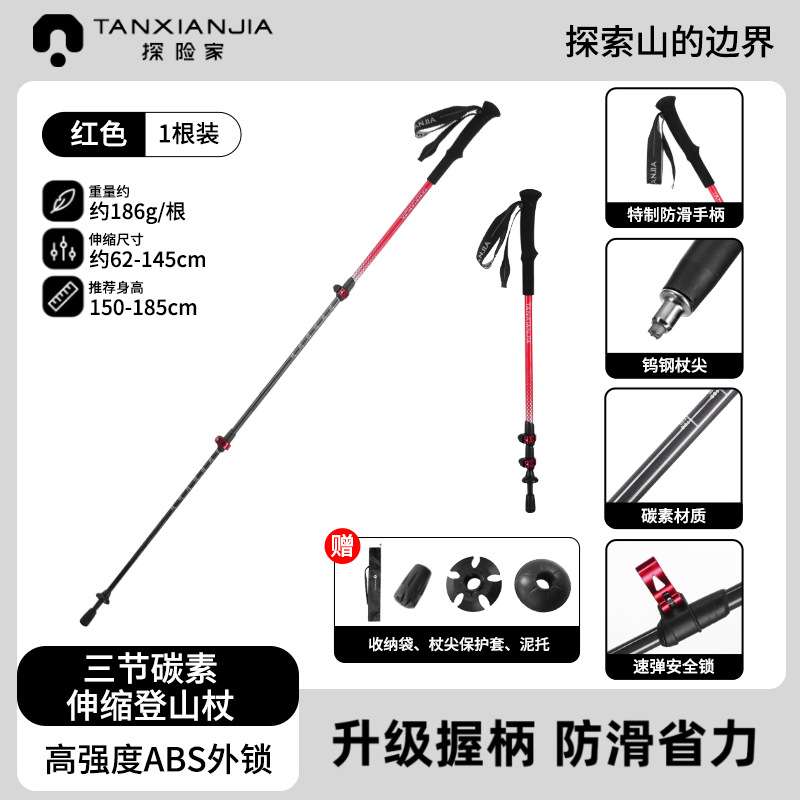 TANXIANJIA
探险家

探索山的边界

红色 1根装

重量约
约186g/根

伸缩尺寸
约62-145cm

推荐身高
150-185cm

特制防滑手柄

钨钢杖尖

碳素材质

速弹安全锁

赠

收纳袋、杖尖保护套、泥托

三节碳素
伸缩登山杖

高强度ABS外锁

升级握柄 防滑省力