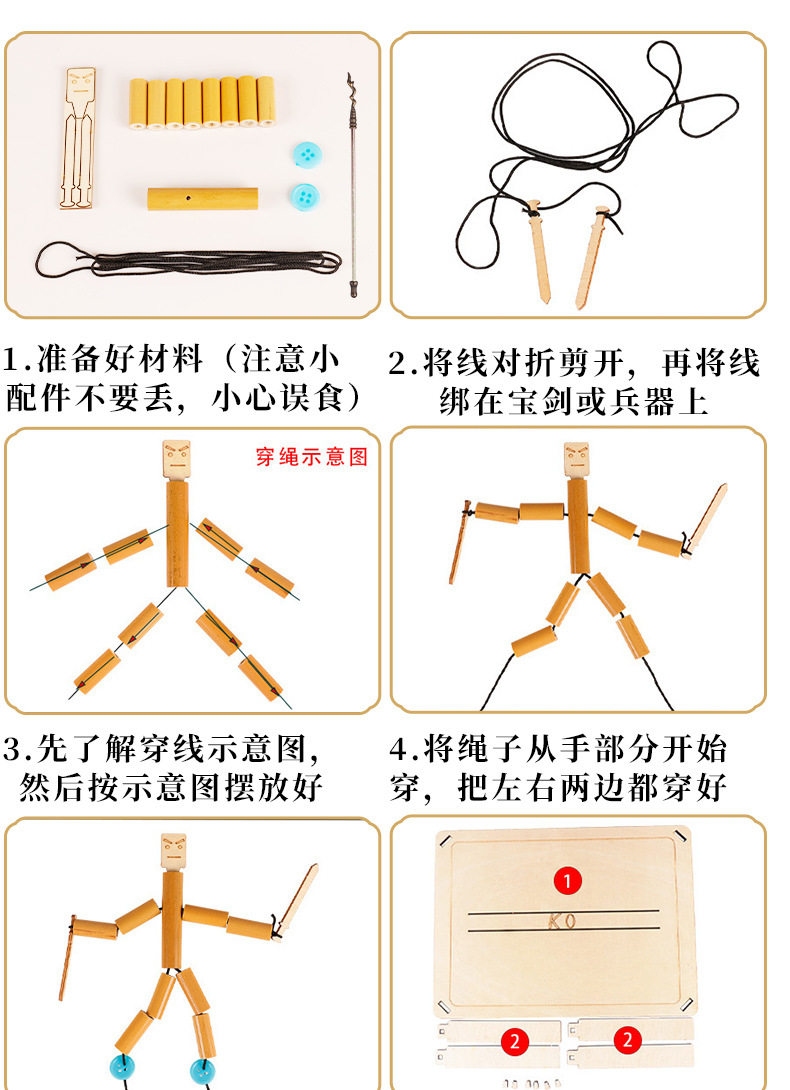 1.准备好材料（注意小配件不要丢，小心误食）

2.将线对折剪开，再将线绑在宝剑或兵器上

穿绳示意图

3.先了解穿线示意图，然后按示意图摆放好

4.将绳子从手部分开始穿，把左右两边都穿好

1

KO

2

2