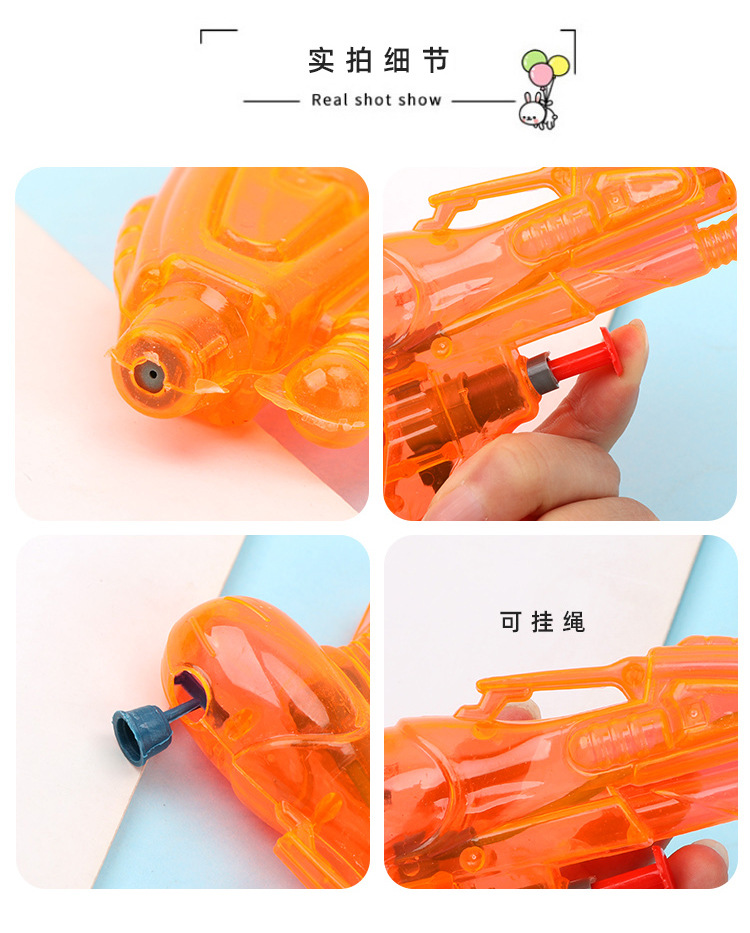 实拍细节

Real shot show

可挂绳