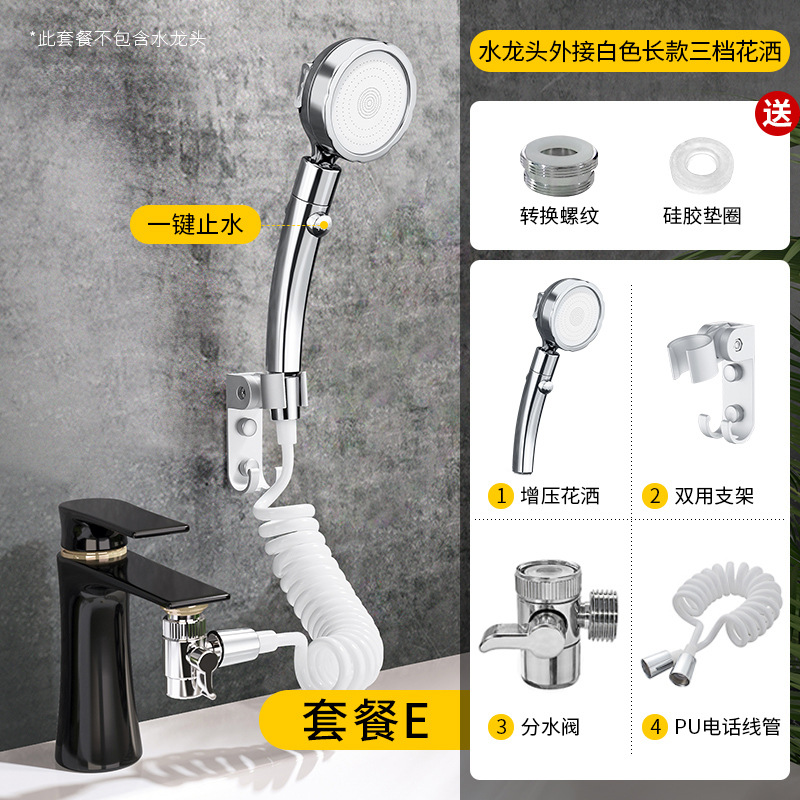 *此套餐不包含水龙头

水龙头外接白色长款三档花洒

送

转换螺纹

硅胶垫圈

一键止水

1 增压花洒

2 双用支架

3 分水阀

4 PU电话线管

套餐E