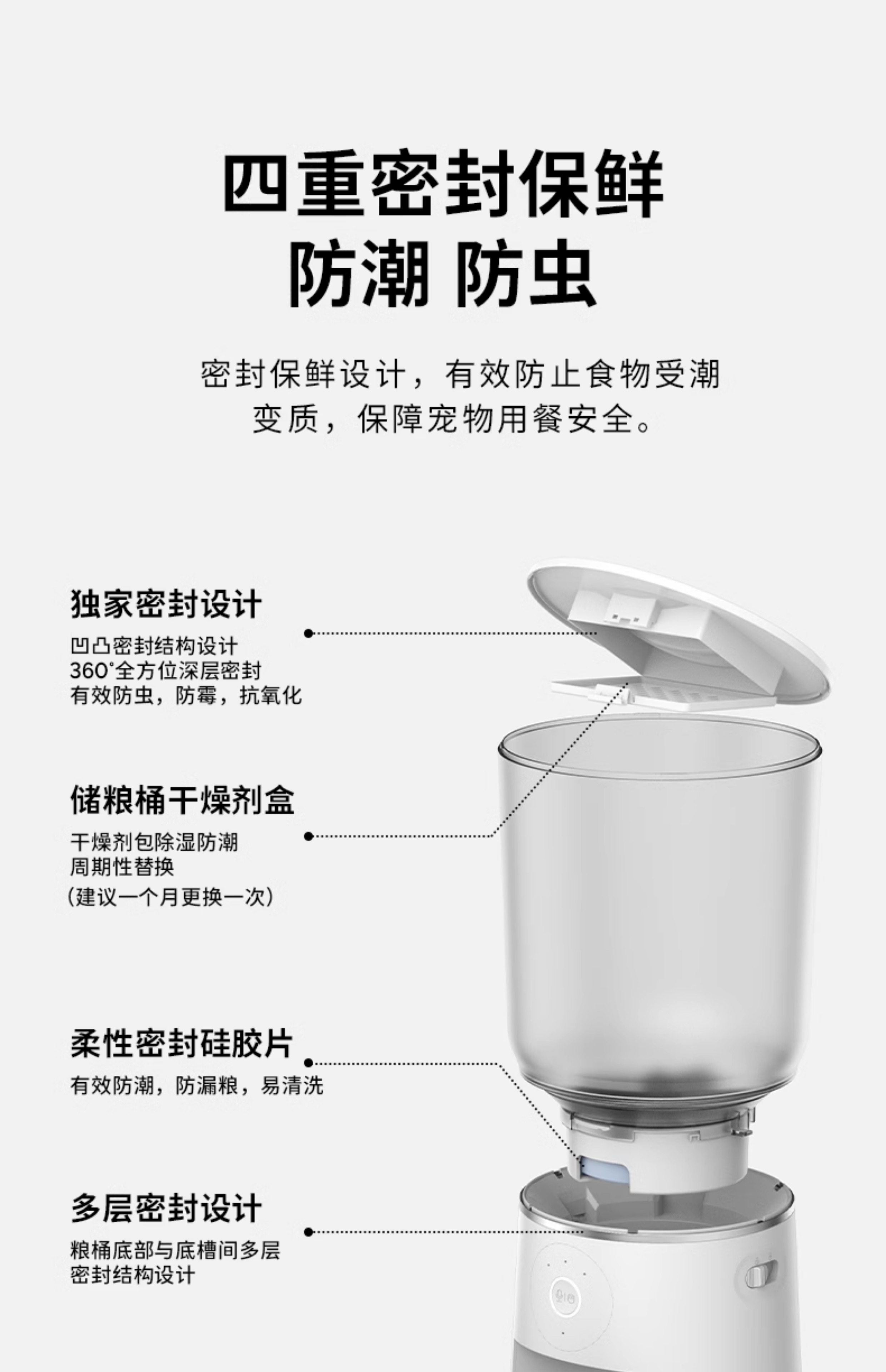 四重密封保鲜
防潮 防虫

密封保鲜设计，有效防止食物受潮变质，保障宠物用餐安全。

独家密封设计
凹凸密封结构设计
360°全方位深层密封
有效防虫，防霉，抗氧化

储粮桶干燥剂盒
干燥剂包除湿防潮
周期性替换
(建议一个月更换一次)

柔性密封硅胶片
有效防潮，防漏粮，易清洗

多层密封设计
粮桶底部与底槽间多层密封结构设计