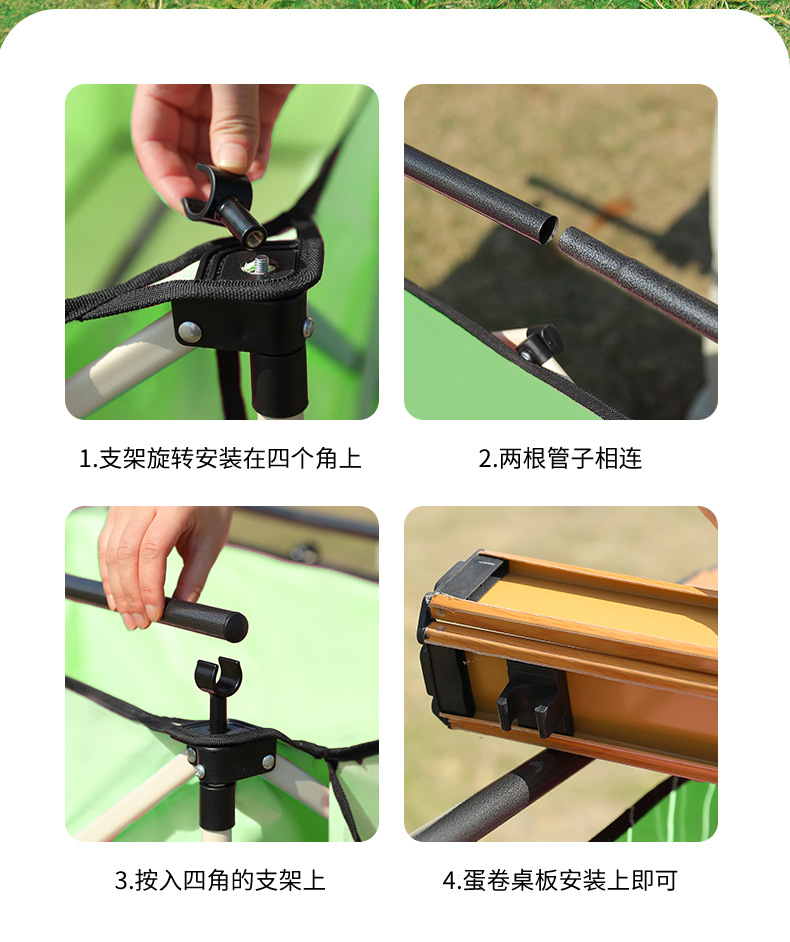 1.支架旋转安装在四个角上

2.两根管子相连

3.按入四角的支架上

4.蛋卷桌板安装上即可