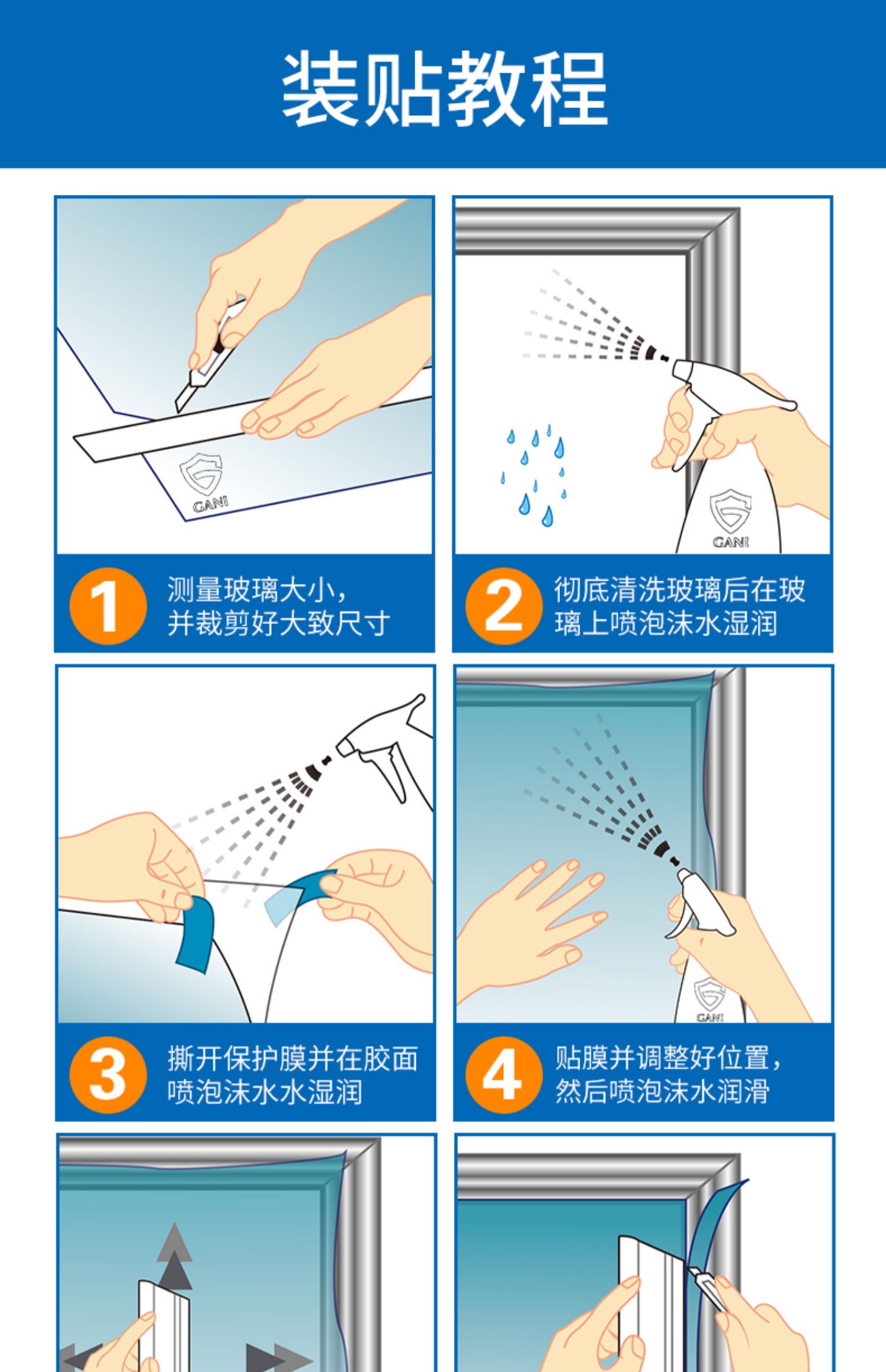 装贴教程

GANI

1 测量玻璃大小，并裁剪好大致尺寸

GANI

2 彻底清洗玻璃后在玻璃上喷泡沫水湿润

3 撕开保护膜并在胶面喷泡沫水水湿润

GANI

4 贴膜并调整好位置，然后喷泡沫水润滑