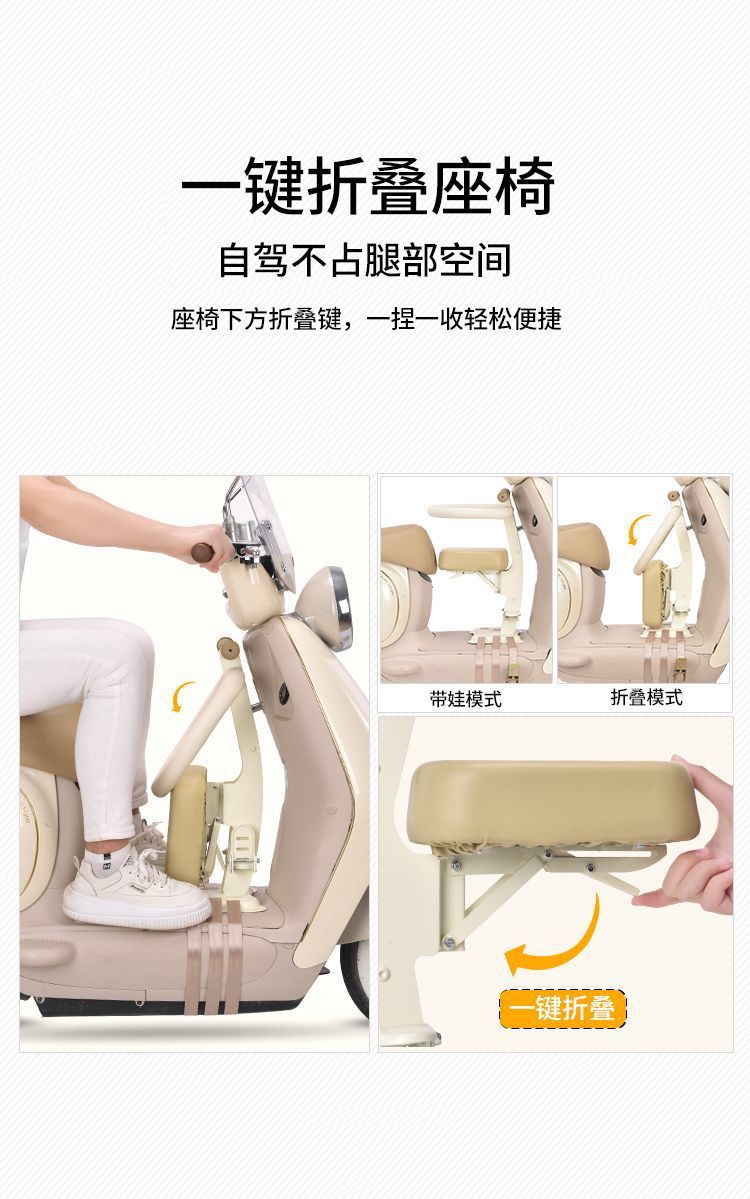 一键折叠座椅

自驾不占腿部空间

座椅下方折叠键，一捏一收轻松便捷

带娃模式

折叠模式

一键折叠