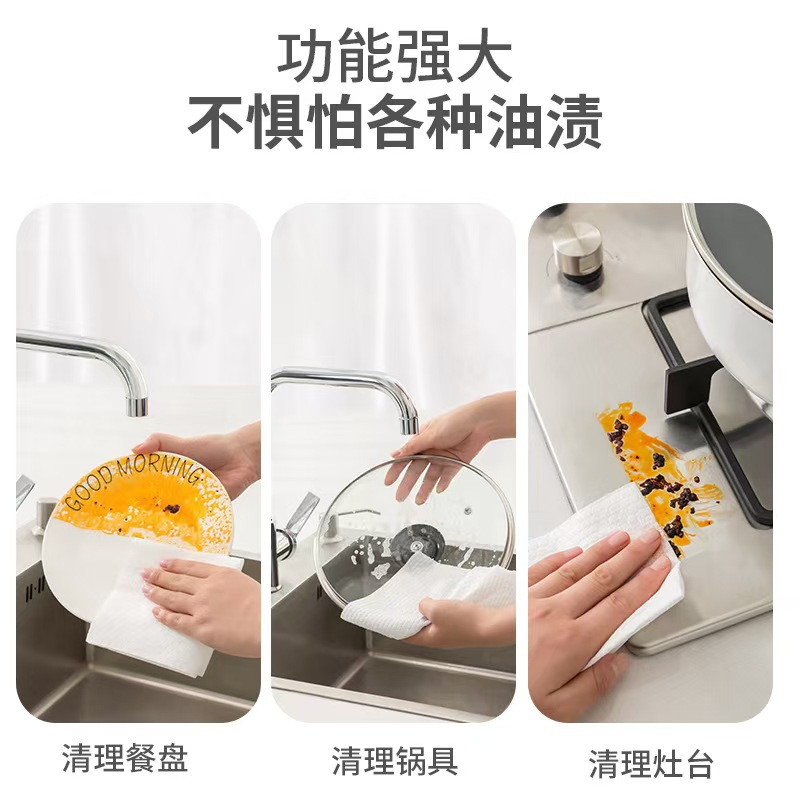 功能强大
不惧怕各种油渍

GOOD MORNING

清理餐盘

清理锅具

清理灶台