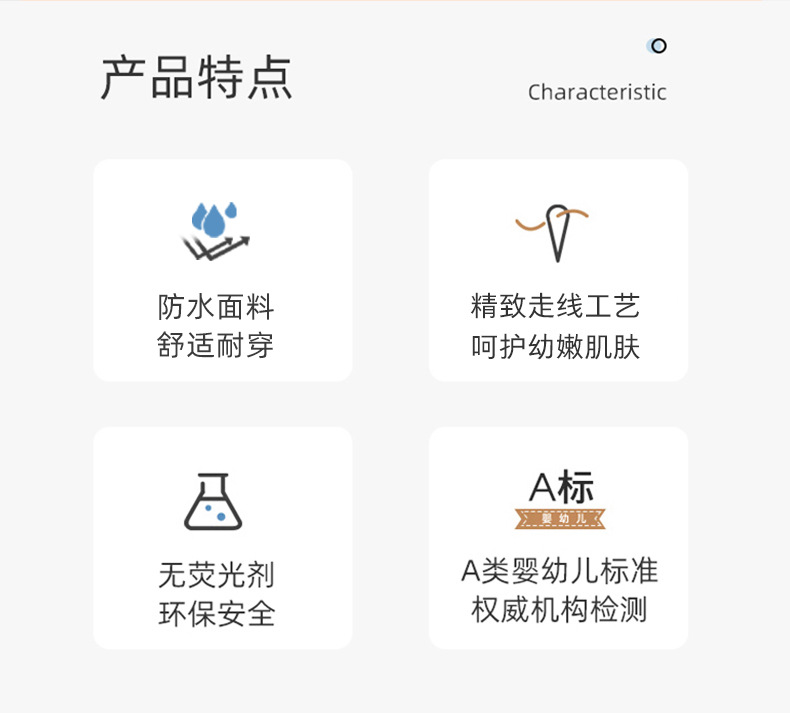 产品特点

Characteristic

防水面料
舒适耐穿

精致走线工艺
呵护幼嫩肌肤

无荧光剂
环保安全

A标
婴幼儿

A类婴幼儿标准
权威机构检测