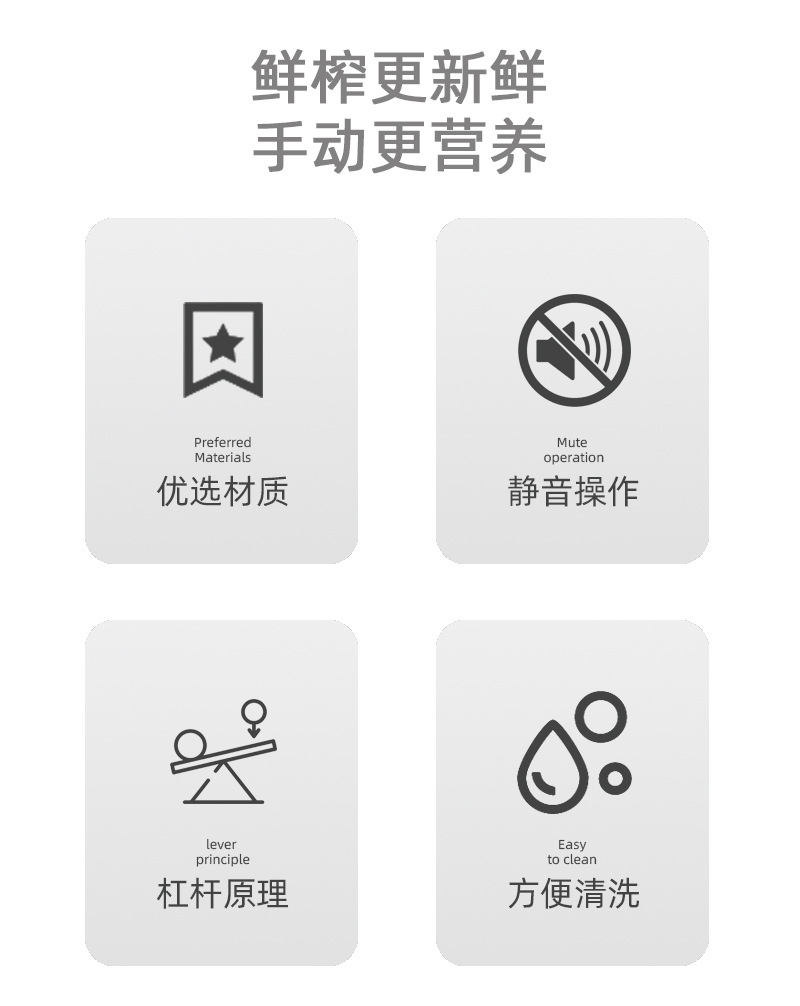 鲜榨更新鲜
手动更营养

Preferred
Materials
优选材质

Mute
operation
静音操作

lever
principle
杠杆原理

Easy
to clean
方便清洗