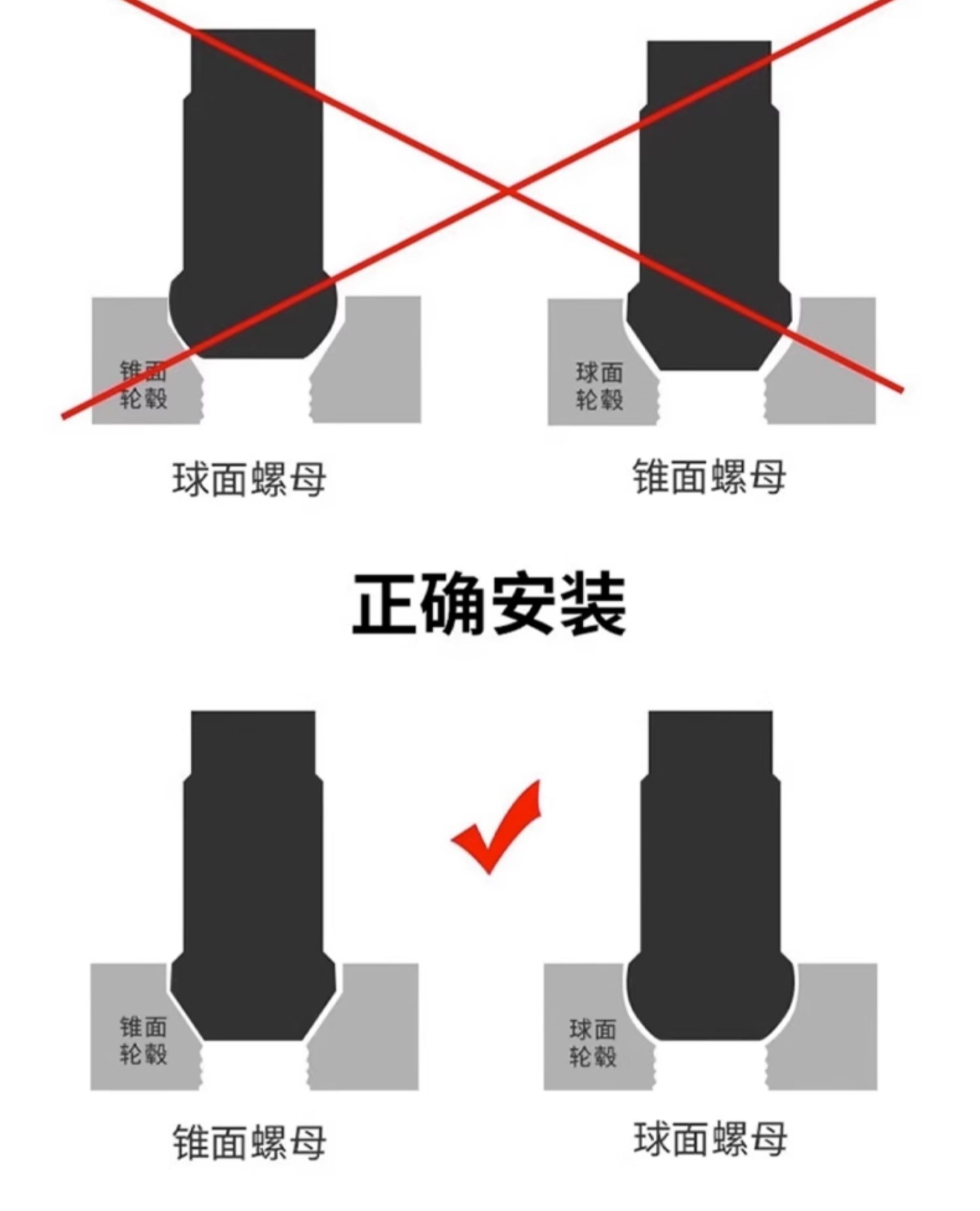 锥面
轮毂

球面螺母

球面
轮毂

锥面螺母

正确安装

锥面
轮毂

锥面螺母

球面
轮毂

球面螺母