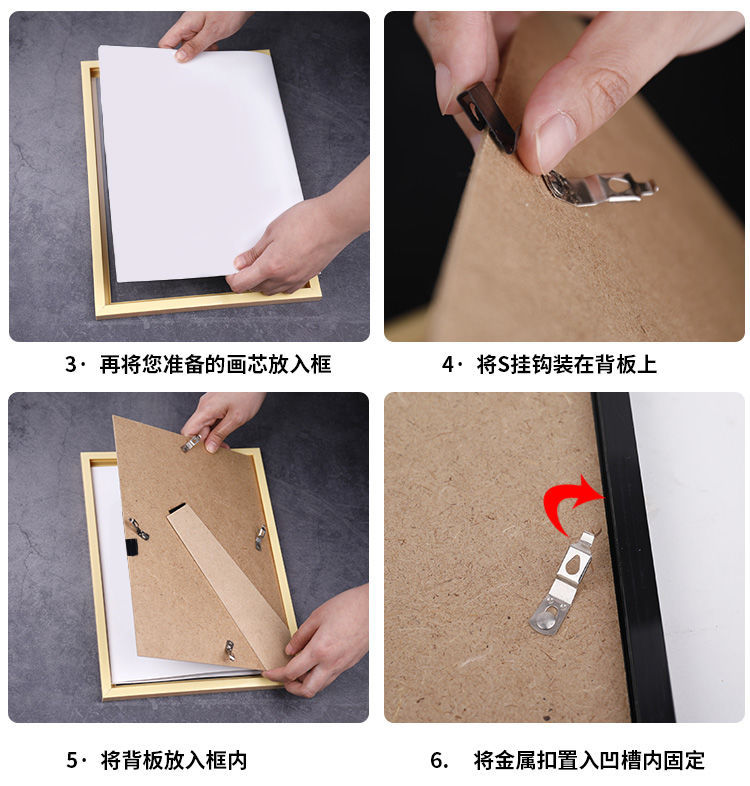 3· 再将您准备的画芯放入框

4· 将S挂钩装在背板上

5· 将背板放入框内

6. 将金属扣置入凹槽内固定