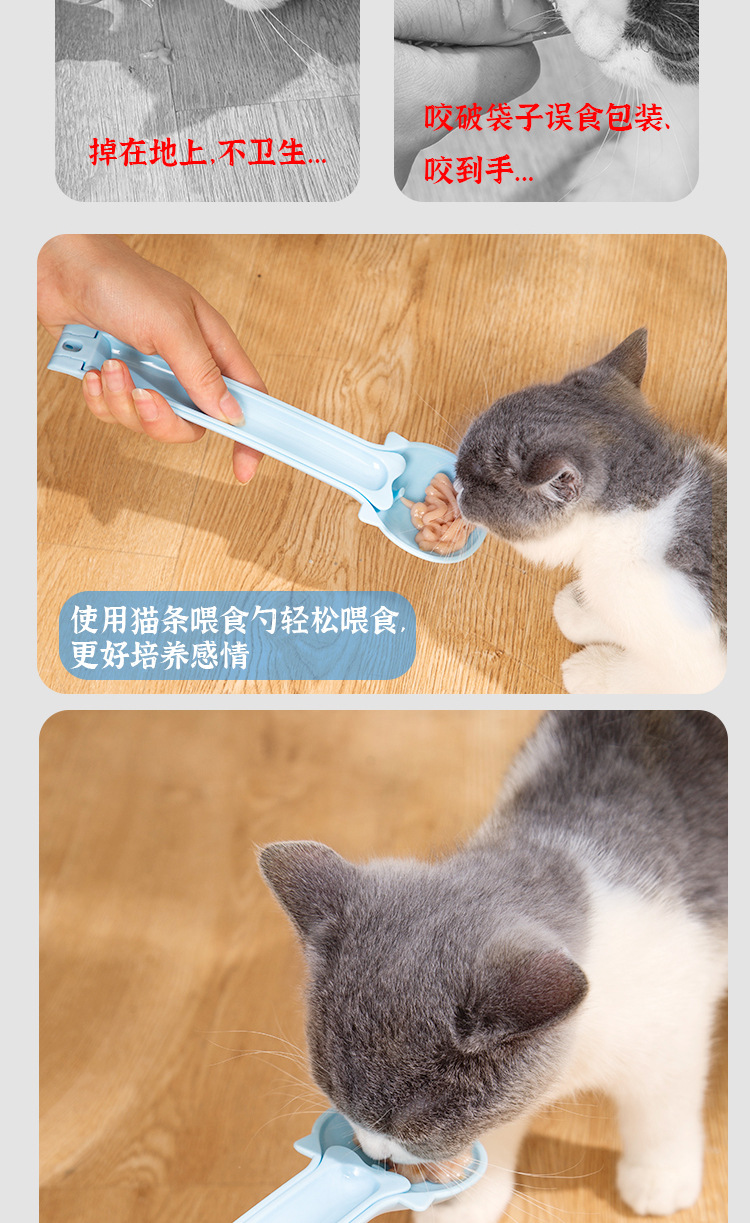 掉在地上,不卫生...

咬破袋子误食包装、咬到手...

使用猫条喂食勺轻松喂食,更好培养感情