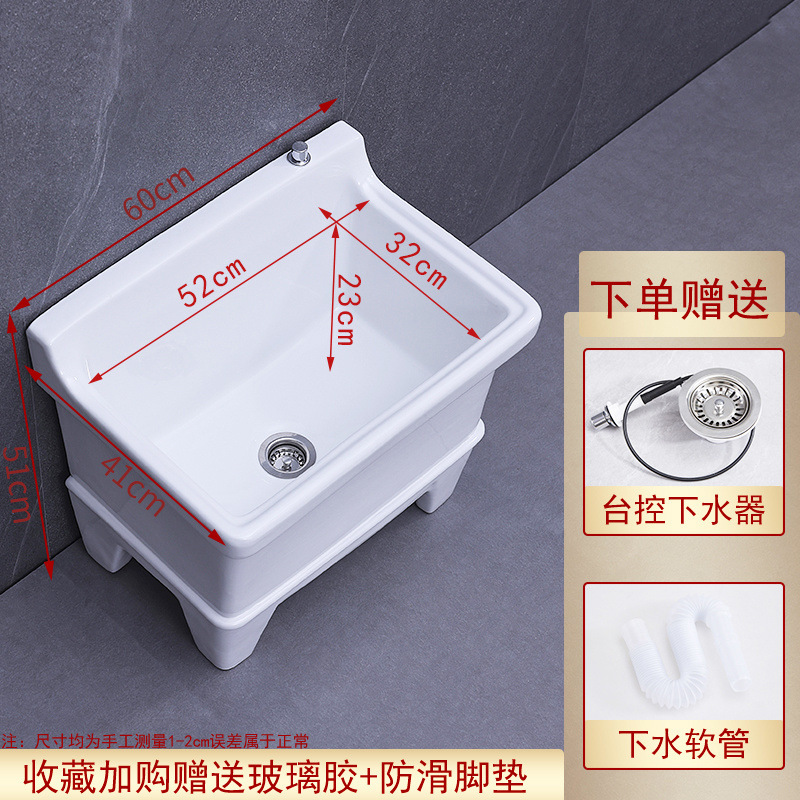 60cm

52cm

32cm

23cm

51cm

41cm

下单赠送

台控下水器

下水软管

注：尺寸均为手工测量1-2cm误差属于正常

收藏加购赠送玻璃胶+防滑脚垫