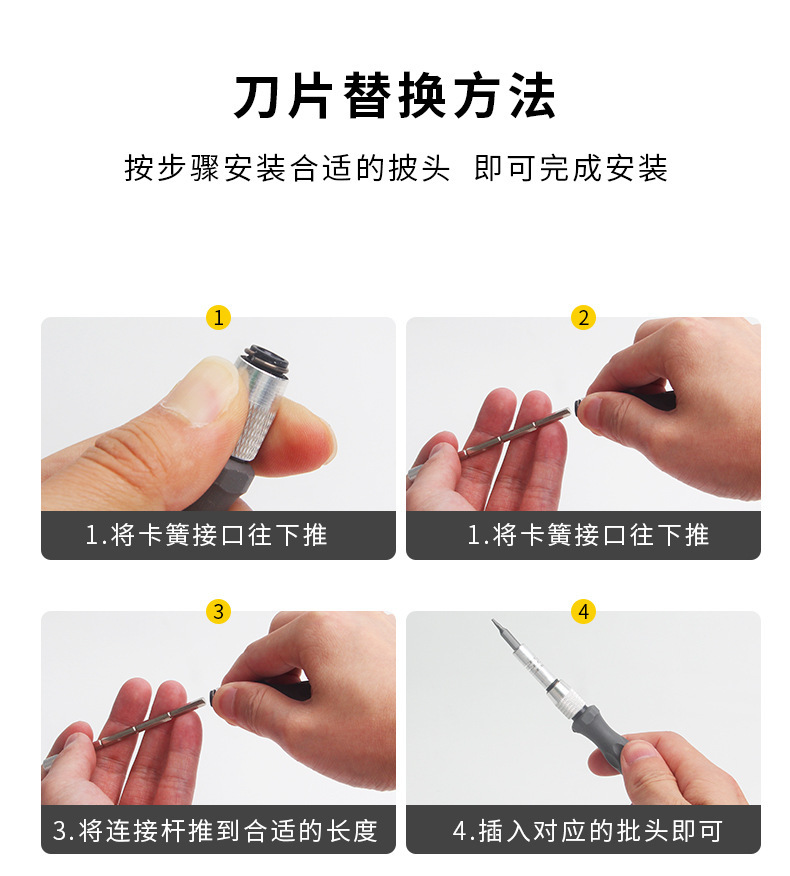 刀片替换方法

按步骤安装合适的披头 即可完成安装

1

1.将卡簧接口往下推

2

1.将卡簧接口往下推

3

3.将连接杆推到合适的长度

4

4.插入对应的批头即可