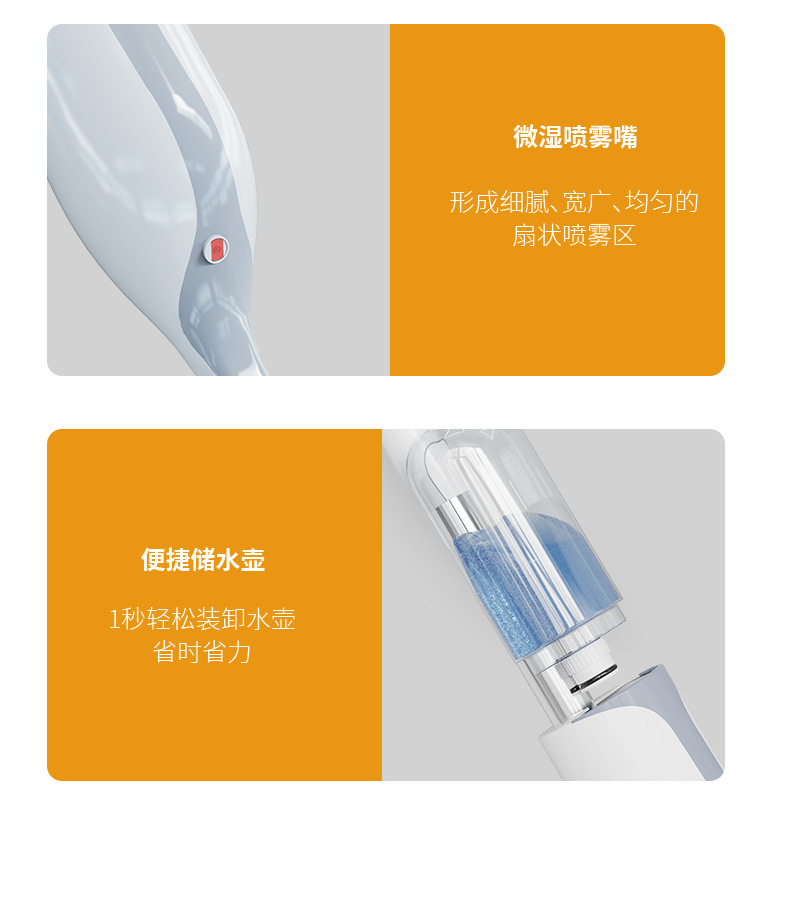 微湿喷雾嘴

形成细腻、宽广、均匀的扇状喷雾区

便捷储水壶

1秒轻松装卸水壶
省时省力