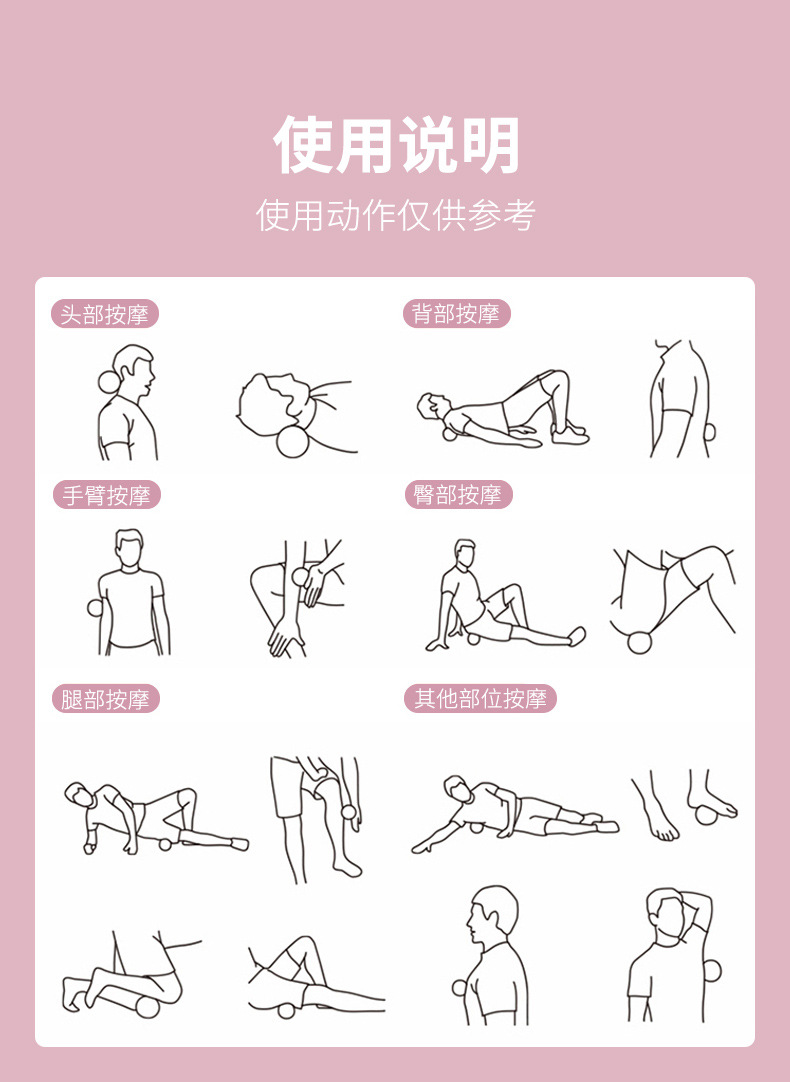 使用说明

使用动作仅供参考

头部按摩

背部按摩

手臂按摩

臀部按摩

腿部按摩

其他部位按摩