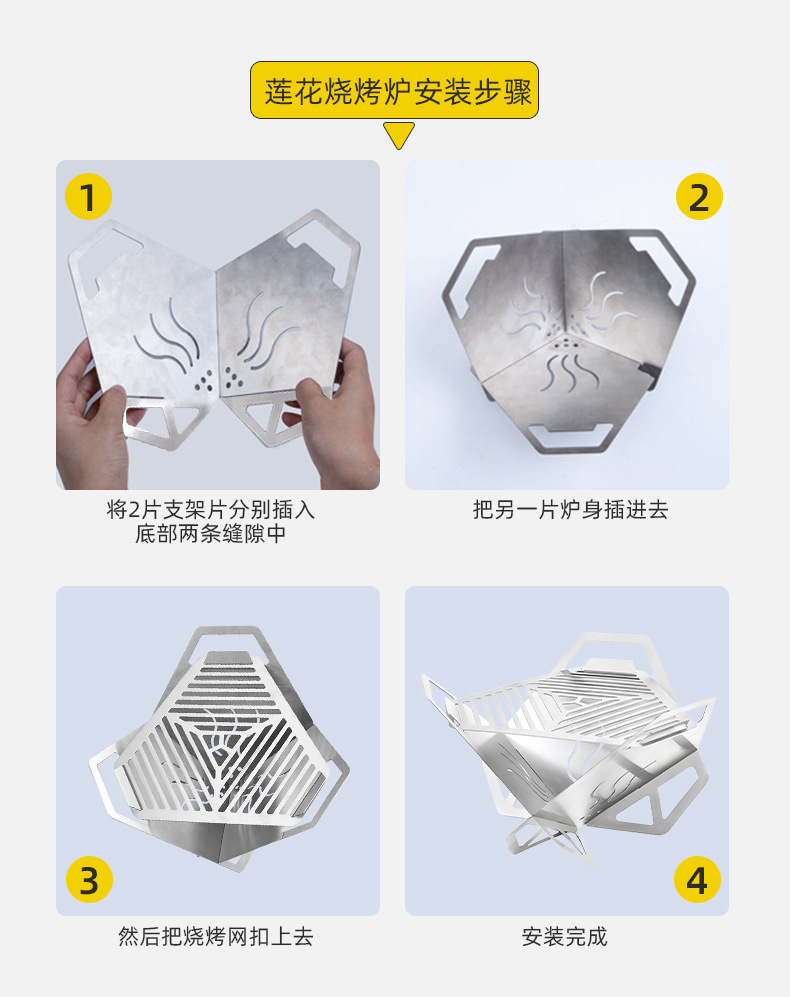 莲花烧烤炉安装步骤

1

将2片支架片分别插入底部两条缝隙中

2

把另一片炉身插进去

3

然后把烧烤网扣上去

4

安装完成