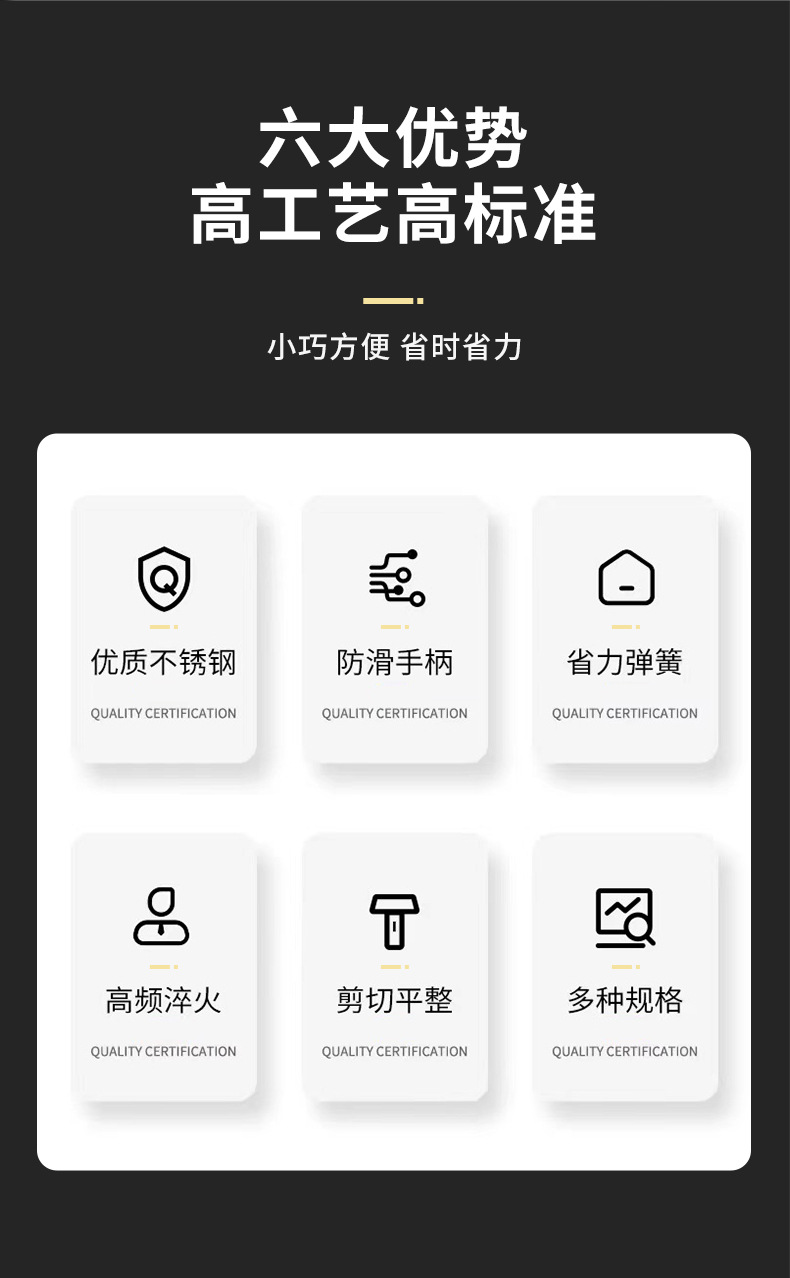 六大优势
高工艺高标准

小巧方便 省时省力

优质不锈钢

QUALITY CERTIFICATION

防滑手柄

QUALITY CERTIFICATION

省力弹簧

QUALITY CERTIFICATION

高频淬火

QUALITY CERTIFICATION

剪切平整

QUALITY CERTIFICATION

多种规格

QUALITY CERTIFICATION