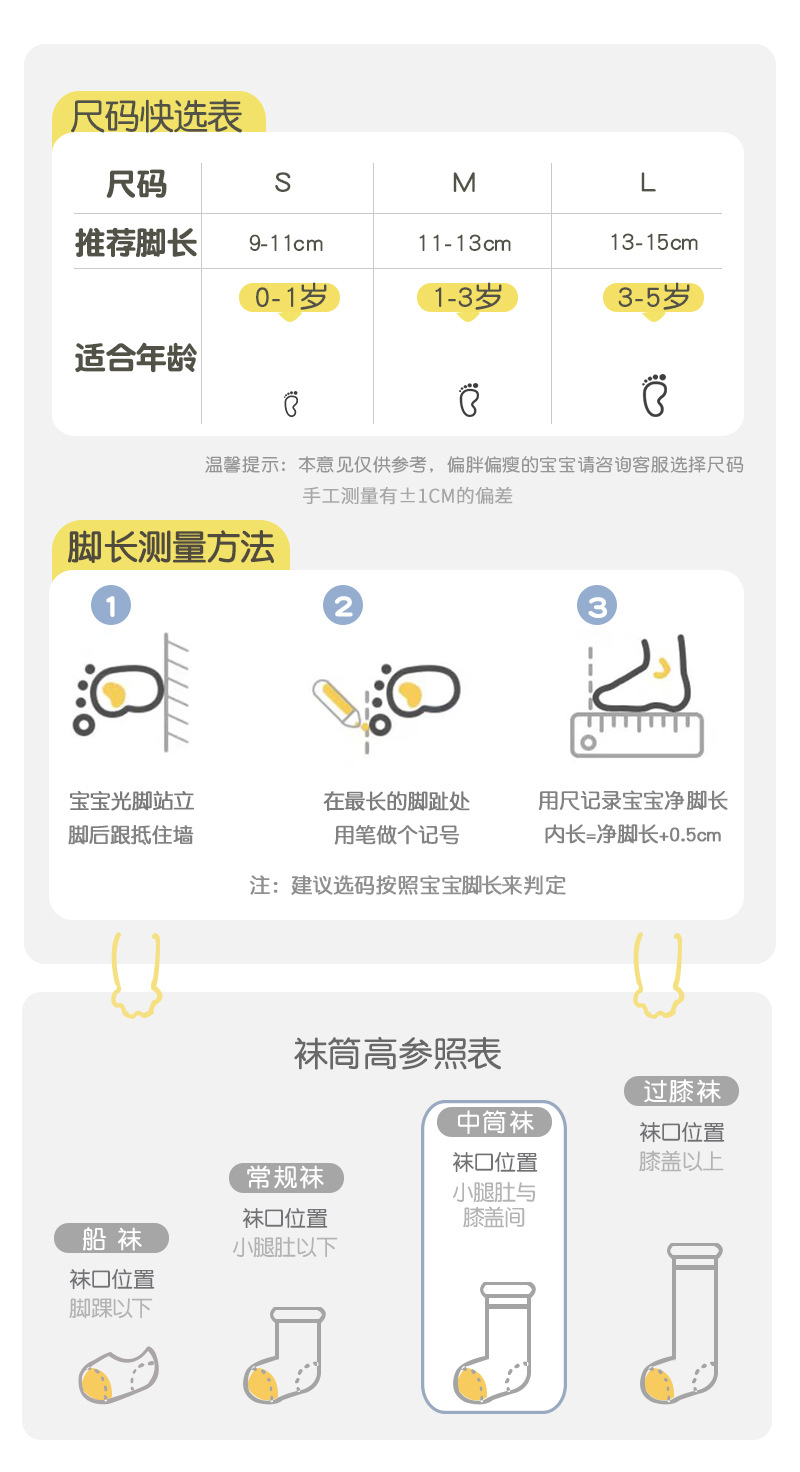 尺码快选表

| 尺码 | S | M | L |
|---|---|---|---|
| 推荐脚长 | 9-11cm | 11-13cm | 13-15cm |
| 适合年龄 | 0-1岁 | 1-3岁 | 3-5岁 |

温馨提示：本意见仅供参考，偏胖偏瘦的宝宝请咨询客服选择尺码
手工测量有±1CM的偏差

脚长测量方法

1
宝宝光脚站立
脚后跟抵住墙

2
在最长的脚趾处
用笔做个记号

3
用尺记录宝宝净脚长
内长=净脚长+0.5cm

注：建议选码按照宝宝脚长来判定

袜筒高参照表

船 袜
袜口位置
脚踝以下

常规袜
袜口位置
小腿肚以下

中筒袜
袜口位置
小腿肚与膝盖间

过膝袜
袜口位置
膝盖以上