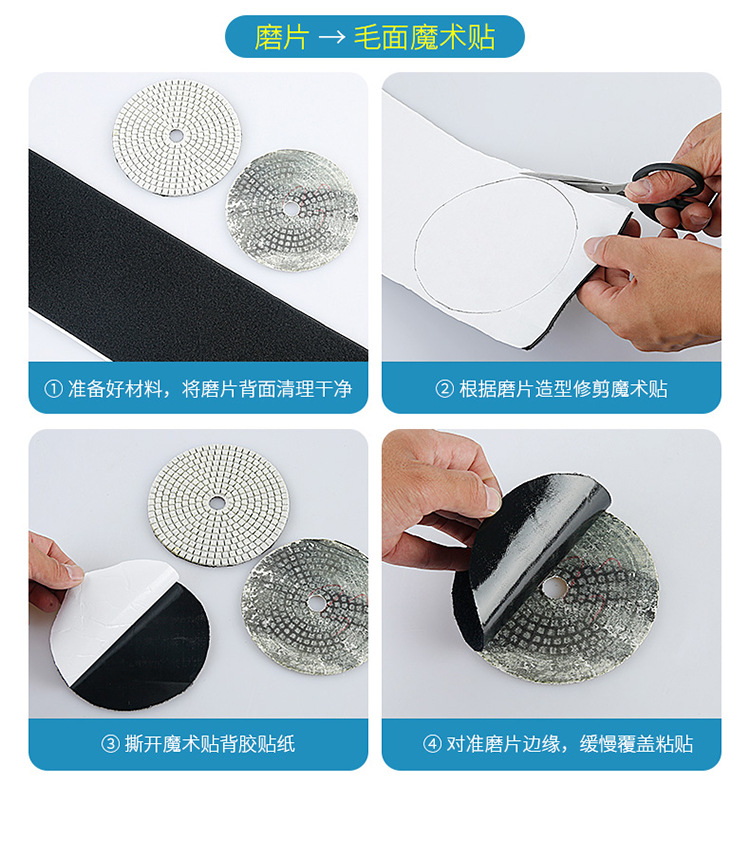 磨片 → 毛面魔术贴

① 准备好材料，将磨片背面清理干净

② 根据磨片造型修剪魔术贴

③ 撕开魔术贴背胶贴纸

④ 对准磨片边缘，缓慢覆盖粘贴