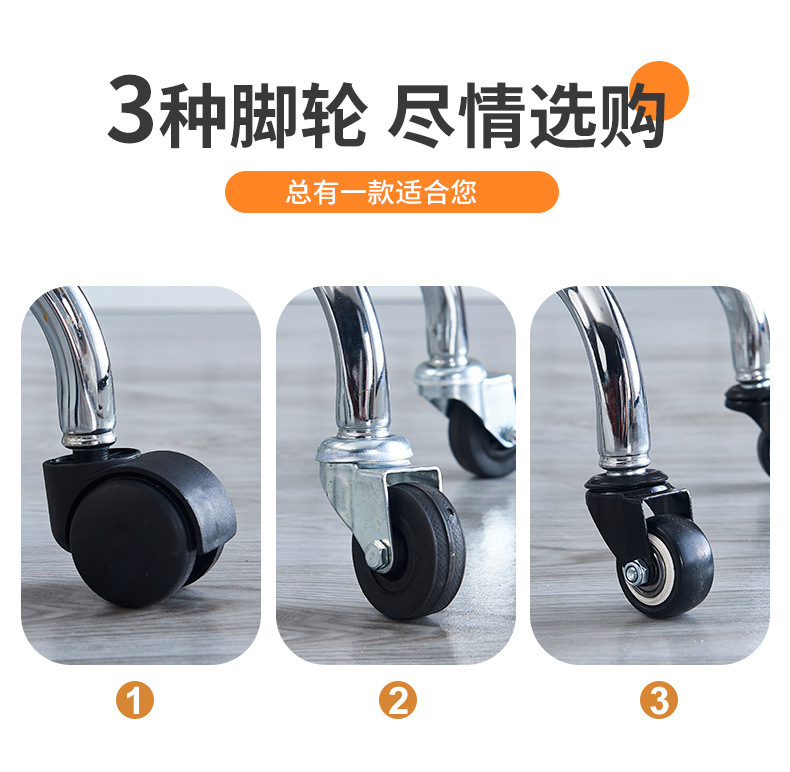 3种脚轮 尽情选购

总有一款适合您

1

2

3