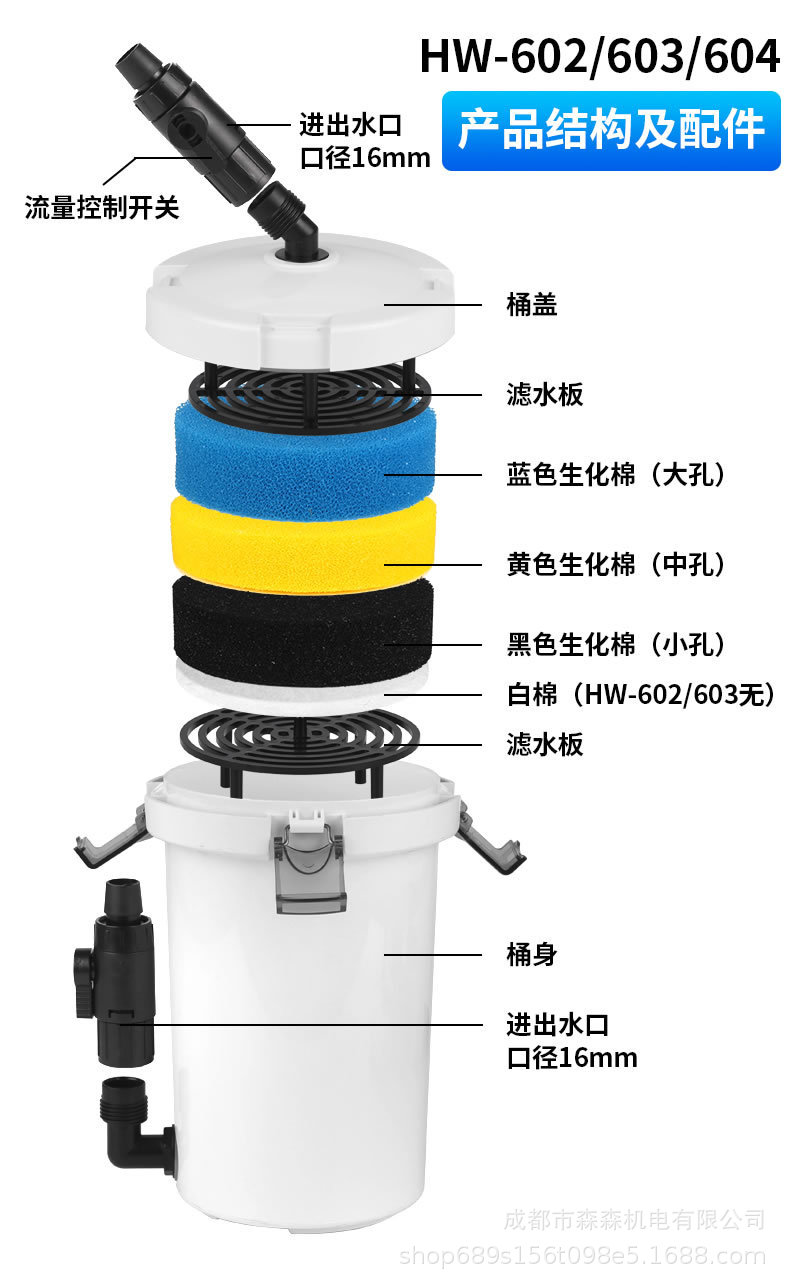 HW-602/603/604

产品结构及配件

进出水口
口径16mm

流量控制开关

桶盖

滤水板

蓝色生化棉（大孔）

黄色生化棉（中孔）

黑色生化棉（小孔）

白棉（HW-602/603无）

滤水板

桶身

进出水口
口径16mm

成都市森森机电有限公司
shop689s156t098e5.1688.com