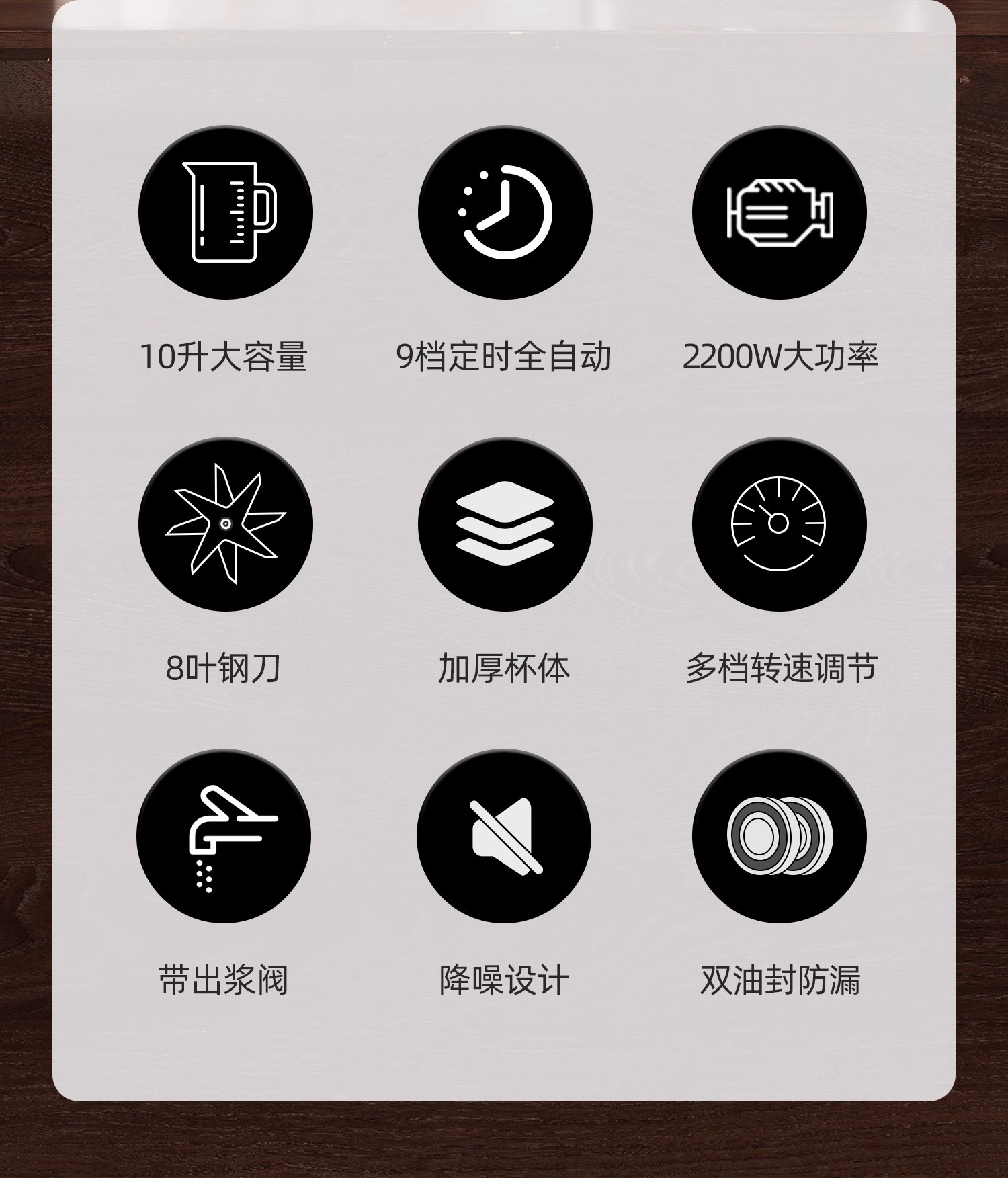 10升大容量

9档定时全自动

2200W大功率

8叶钢刀

加厚杯体

多档转速调节

带出浆阀

降噪设计

双油封防漏