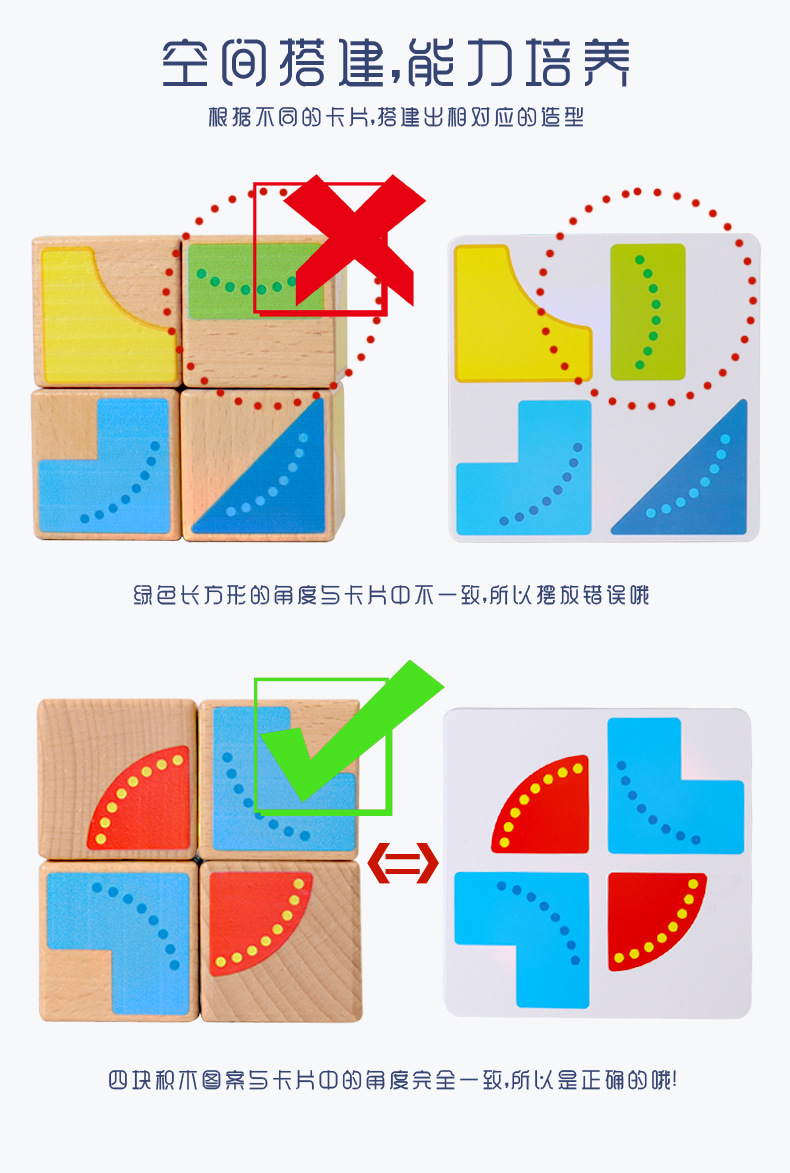 空间搭建,能力培养

根据不同的卡片,搭建出相对应的造型

绿色长方形的角度与卡片中不一致,所以摆放错误哦

四块积木图案与卡片中的角度完全一致,所以是正确的哦!