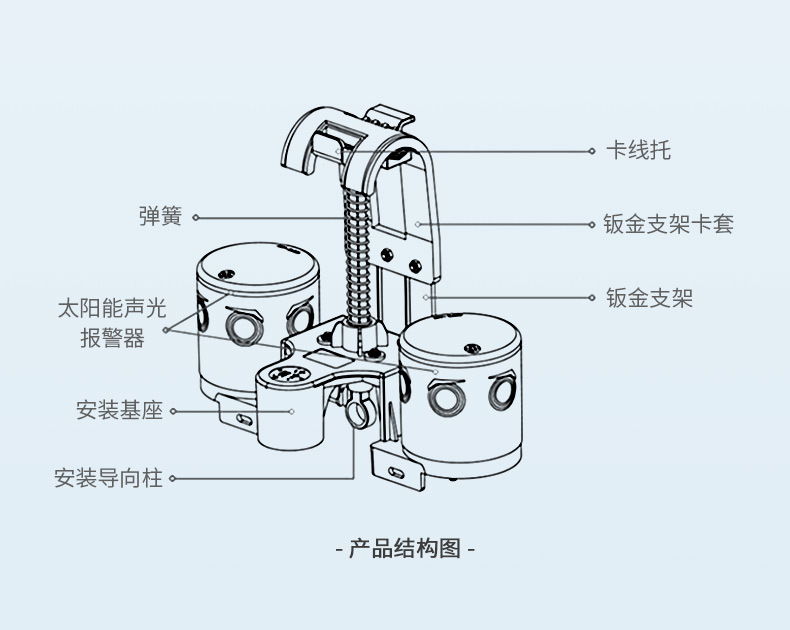 卡线托

弹簧

钣金支架卡套

钣金支架

太阳能声光报警器

安装基座

安装导向柱

- 产品结构图 -