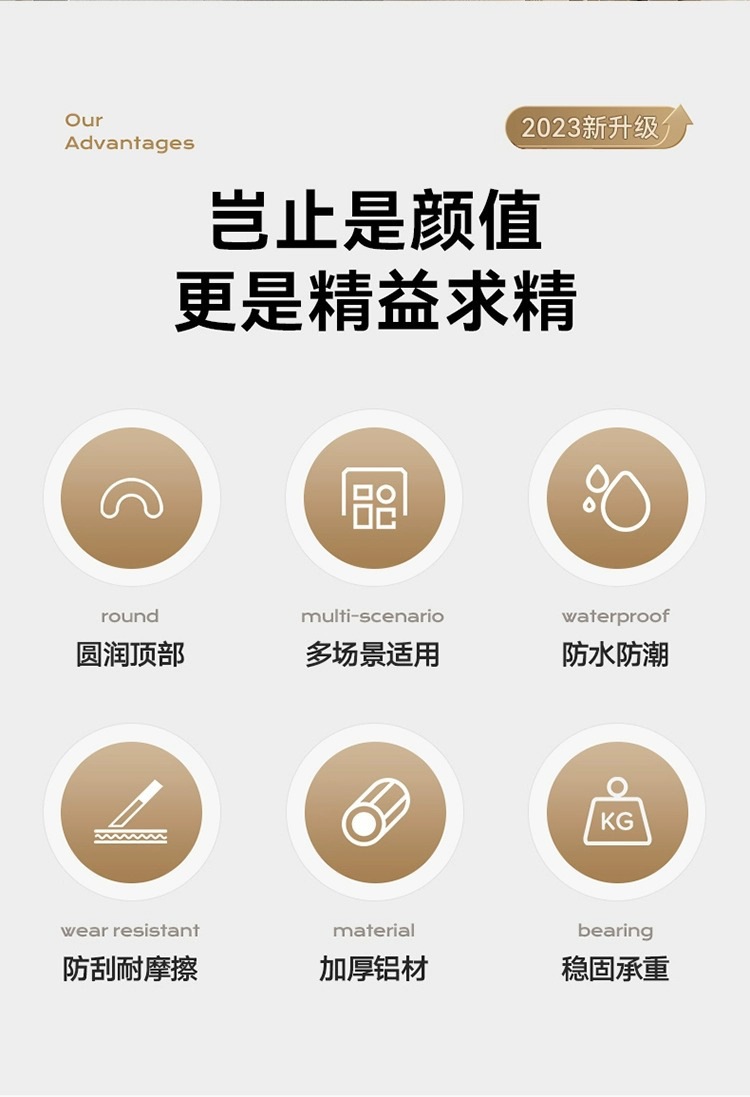 Our
Advantages

2023新升级

岂止是颜值
更是精益求精

round
圆润顶部

multi-scenario
多场景适用

waterproof
防水防潮

wear resistant
防刮耐摩擦

material
加厚铝材

KG

bearing
稳固承重