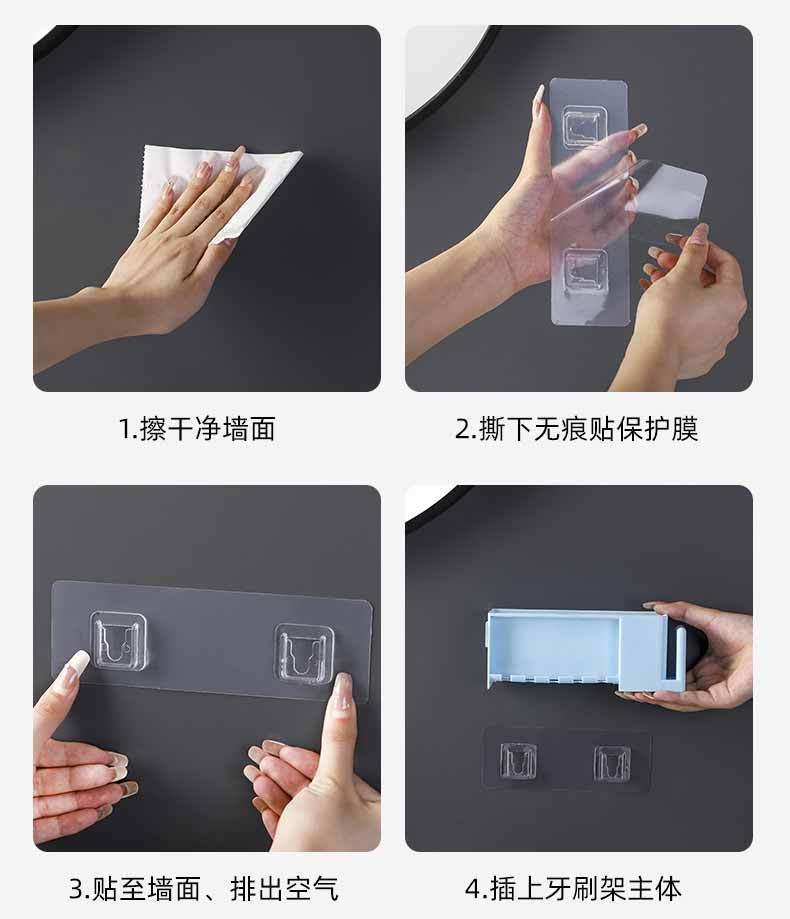 1.擦干净墙面

2.撕下无痕贴保护膜

3.贴至墙面、排出空气

4.插上牙刷架主体