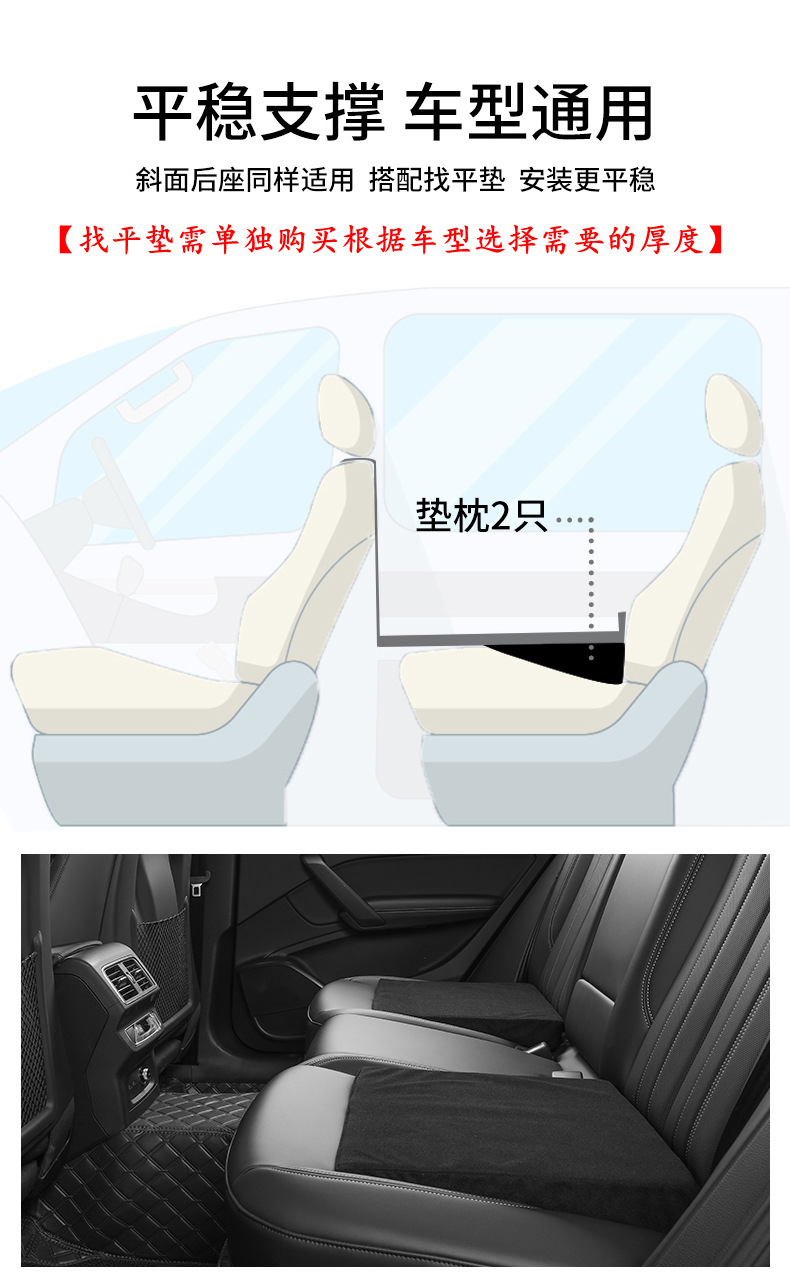 平稳支撑 车型通用

斜面后座同样适用 搭配找平垫 安装更平稳

【找平垫需单独购买根据车型选择需要的厚度】

垫枕2只