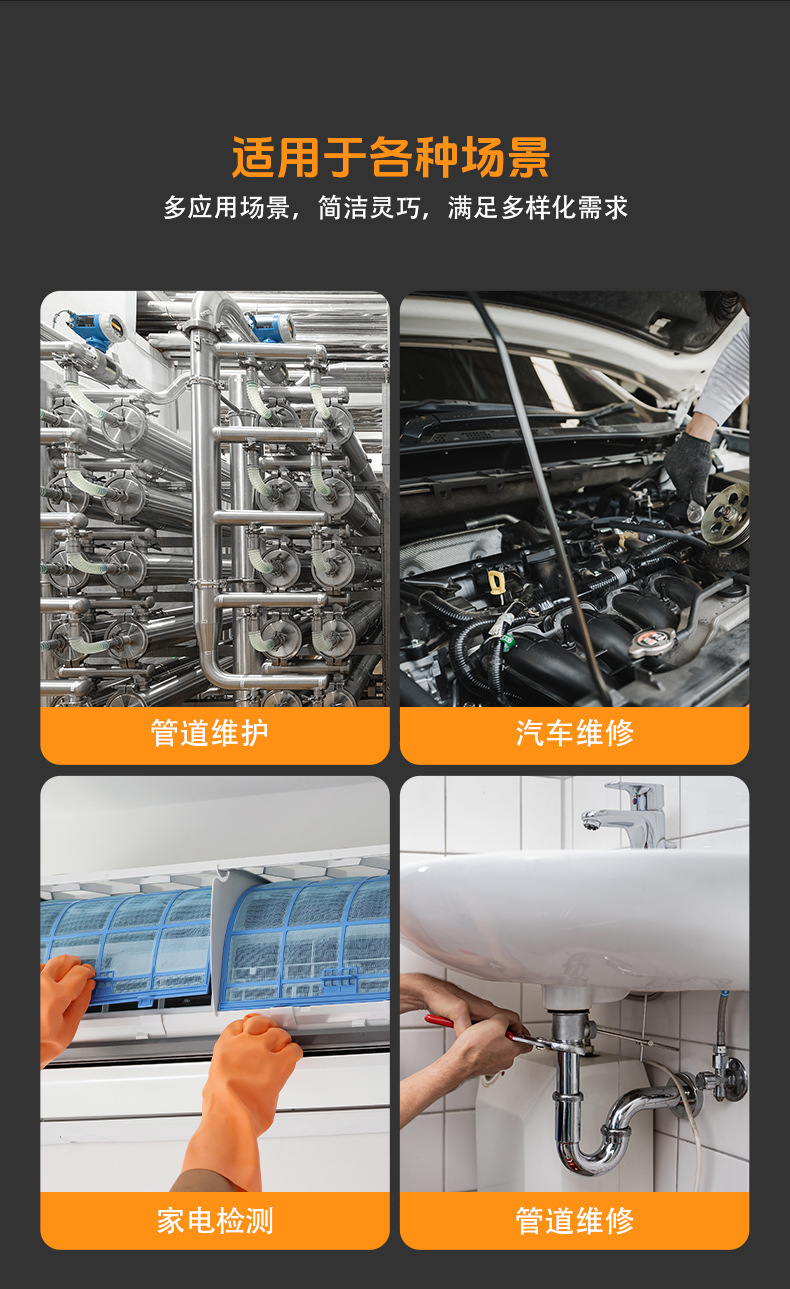 适用于各种场景

多应用场景，简洁灵巧，满足多样化需求

管道维护

汽车维修

家电检测

管道维修