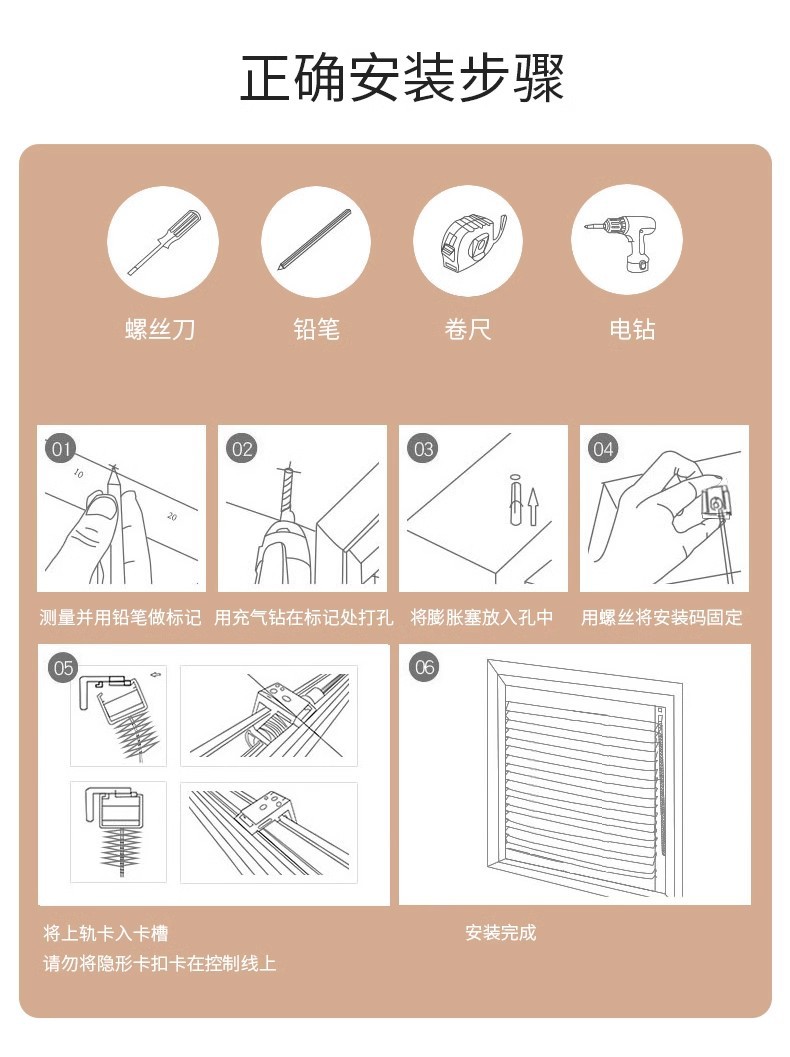 正确安装步骤

螺丝刀

铅笔

卷尺

电钻

01

10

20

测量并用铅笔做标记

02

用充气钻在标记处打孔

03

将膨胀塞放入孔中

04

用螺丝将安装码固定

05

将上轨卡入卡槽

请勿将隐形卡扣卡在控制线上

06

安装完成