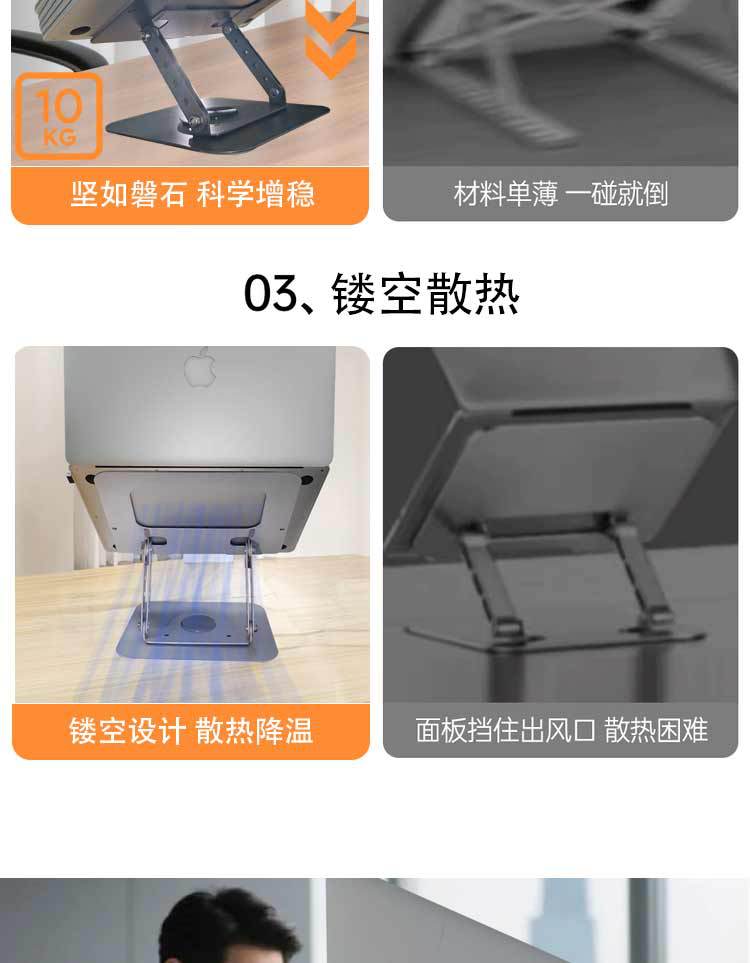 10
KG

坚如磐石 科学增稳

材料单薄 一碰就倒

03、镂空散热

镂空设计 散热降温

面板挡住出风口 散热困难