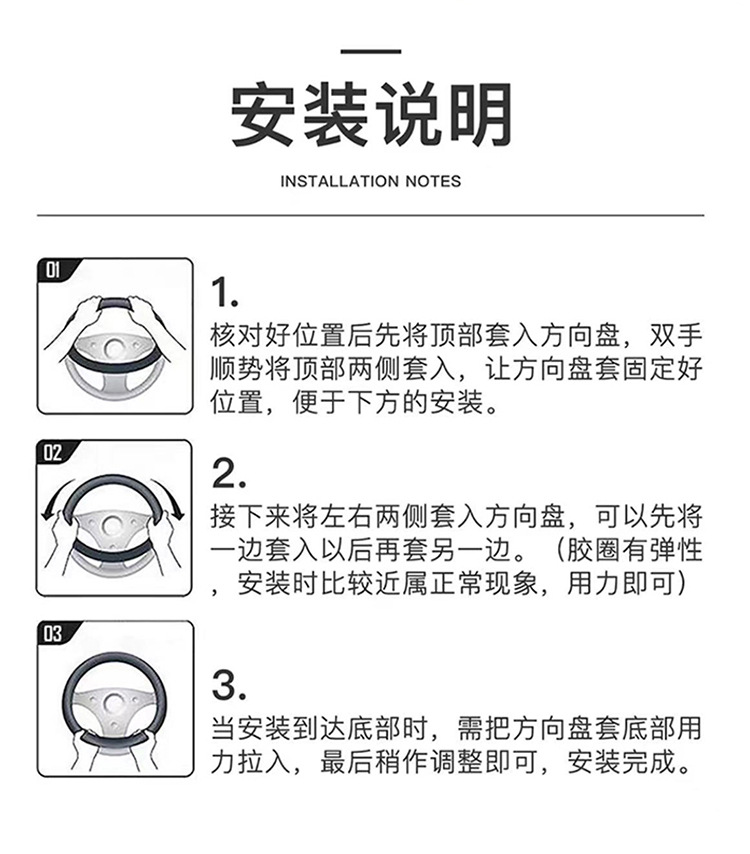 安装说明

INSTALLATION NOTES

01

1.
核对好位置后先将顶部套入方向盘，双手顺势将顶部两侧套入，让方向盘套固定好位置，便于下方的安装。

02

2.
接下来将左右两侧套入方向盘，可以先将一边套入以后再套另一边。（胶圈有弹性，安装时比较近属正常现象，用力即可）

03

3.
当安装到达底部时，需把方向盘套底部用力拉入，最后稍作调整即可，安装完成。