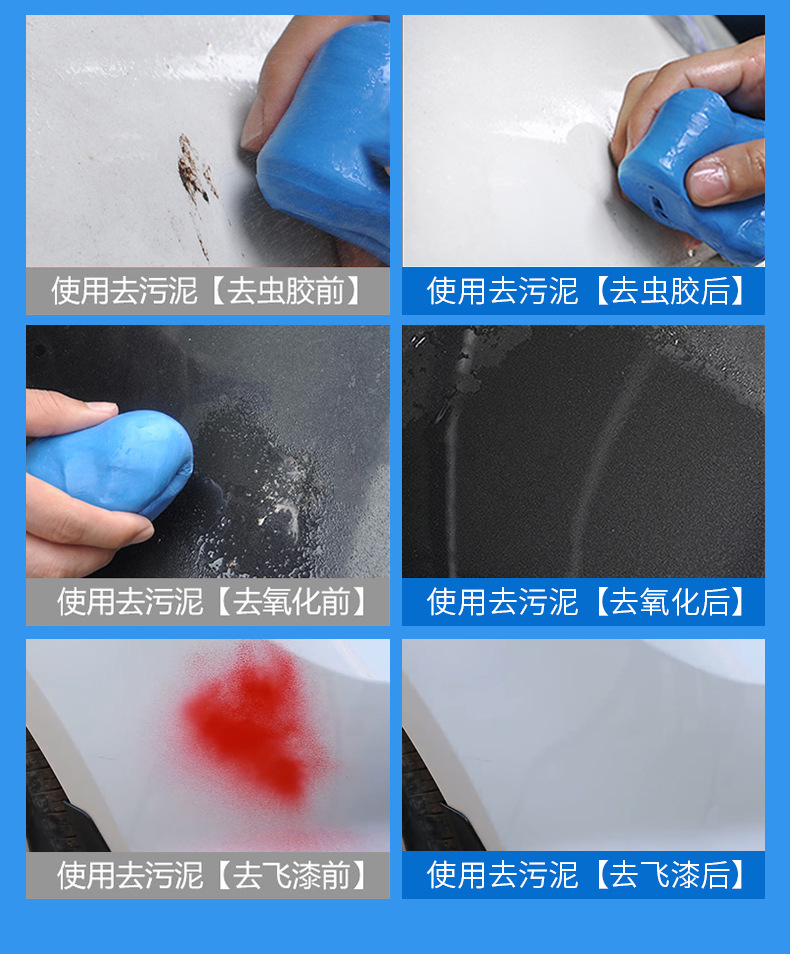 使用去污泥【去虫胶前】

使用去污泥【去虫胶后】

使用去污泥【去氧化前】

使用去污泥【去氧化后】

使用去污泥【去飞漆前】

使用去污泥【去飞漆后】