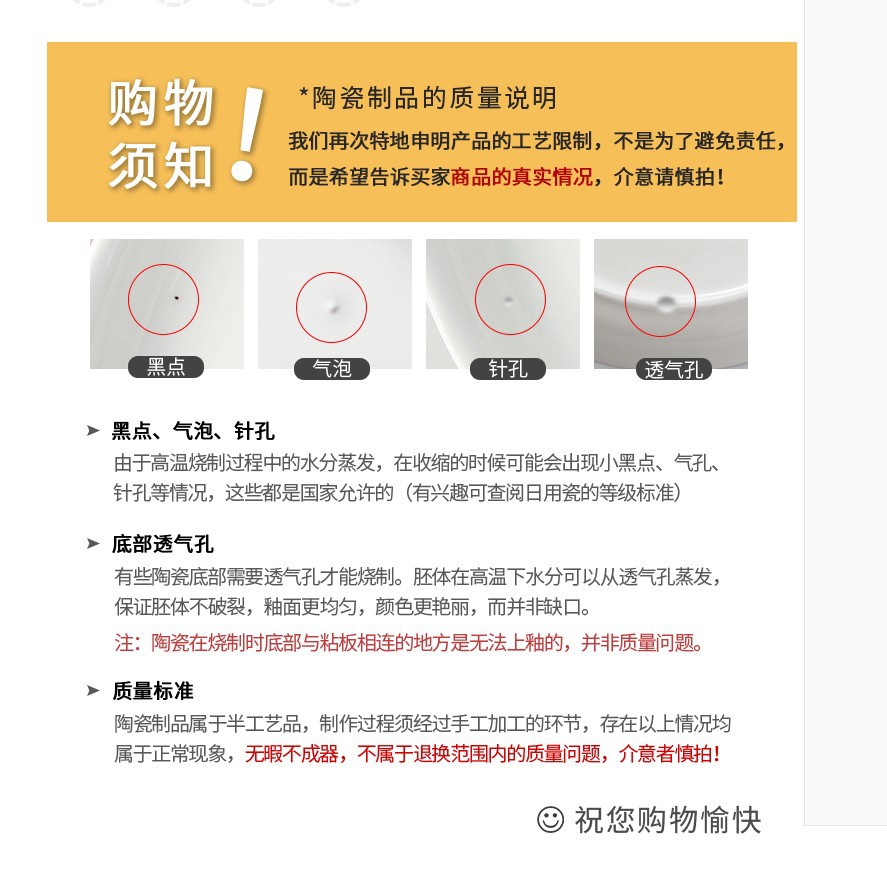 购物须知！

*陶瓷制品的质量说明

我们再次特地申明产品的工艺限制，不是为了避免责任，而是希望告诉买家商品的真实情况，介意请慎拍！

黑点

气泡

针孔

透气孔

➤ 黑点、气泡、针孔

由于高温烧制过程中的水分蒸发，在收缩的时候可能会出现小黑点、气孔、针孔等情况，这些都是国家允许的（有兴趣可查阅日用瓷的等级标准）

➤ 底部透气孔

有些陶瓷底部需要透气孔才能烧制。胚体在高温下水分可以从透气孔蒸发，保证胚体不破裂，釉面更均匀，颜色更艳丽，而并非缺口。

注：陶瓷在烧制时底部与粘板相连的地方是无法上釉的，并非质量问题。

➤ 质量标准

陶瓷制品属于半工艺品，制作过程须经过手工加工的环节，存在以上情况均属于正常现象，无暇不成器，不属于退换范围内的质量问题，介意者慎拍！

☺ 祝您购物愉快