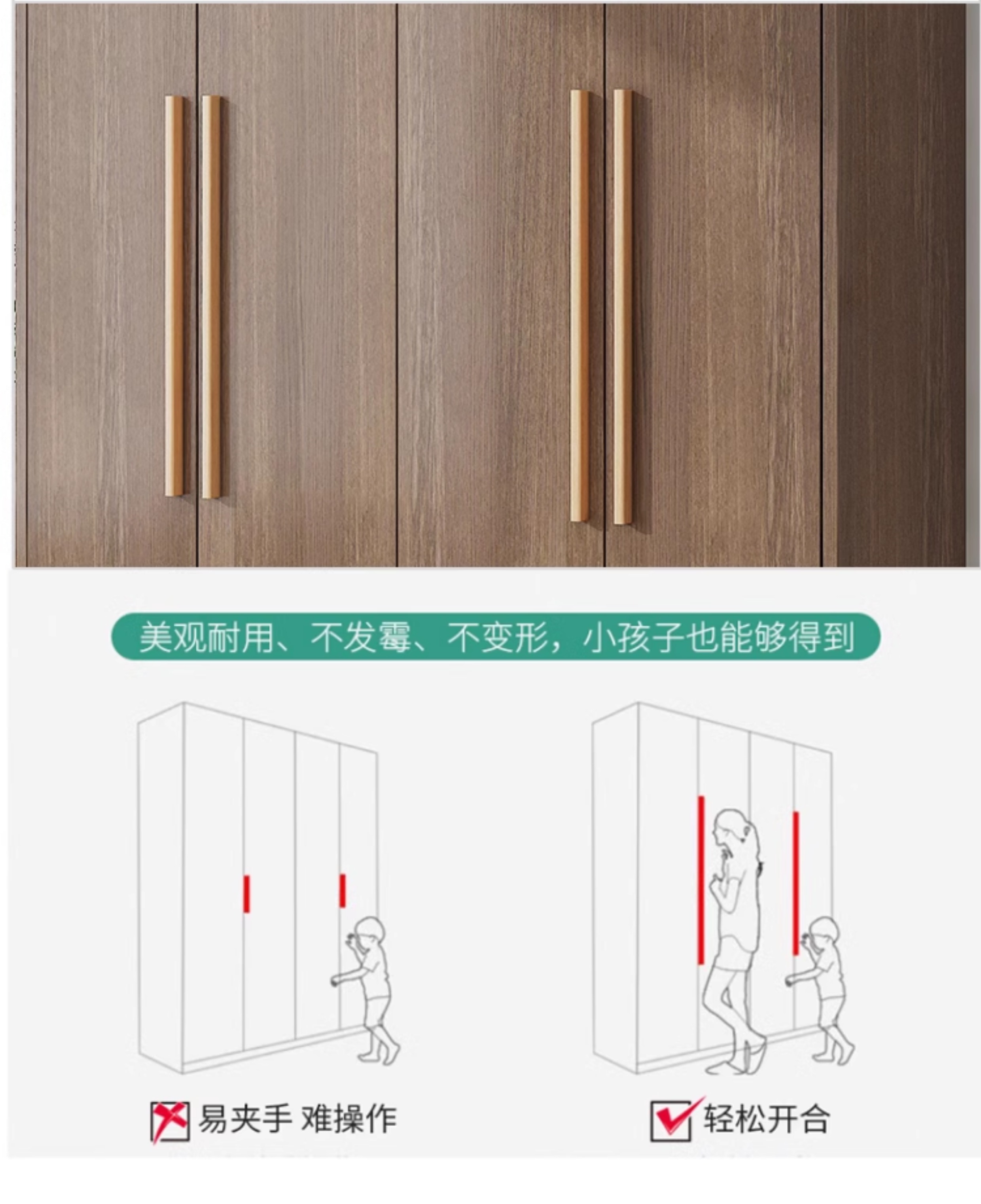 美观耐用、不发霉、不变形，小孩子也能够得到

易夹手 难操作

轻松开合